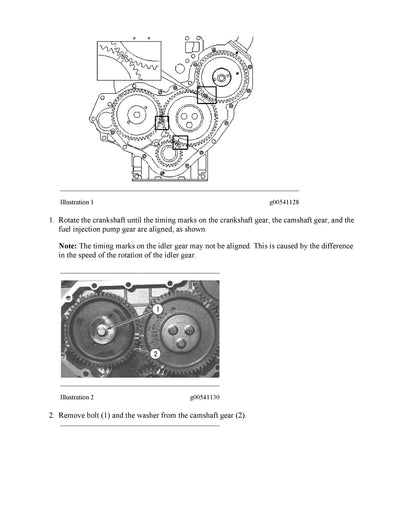 Illustration 1 g00541128

1. Rotate the crankshaft until the timing marks on the crankshaft gear, the camshaft gear, and the fuel injection pump gear are aligned, as shown.

Note: The timing marks on the idler gear may not be aligned. This is caused by the difference in the speed of the rotation of the idler gear.

1

2

Illustration 2 g00541130

2. Remove bolt (1) and the washer from the camshaft gear (2).