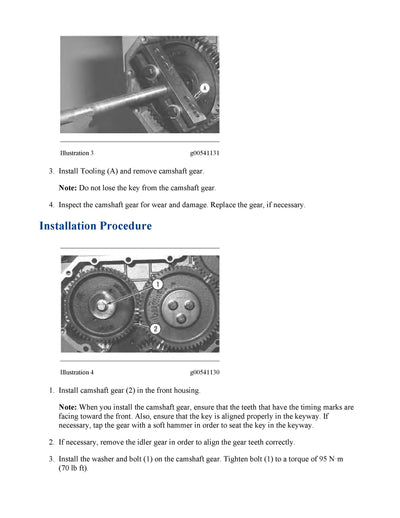 A

Illustration 3 g00541131

3. Install Tooling (A) and remove camshaft gear.

Note: Do not lose the key from the camshaft gear.

4. Inspect the camshaft gear for wear and damage. Replace the gear, if necessary.

Installation Procedure

1

2

Illustration 4 g00541130

1. Install camshaft gear (2) in the front housing.

Note: When you install the camshaft gear, ensure that the teeth that have the timing marks are facing toward the front. Also, ensure that the key is aligned properly in the keyway. If necessary, tap the gear with a soft hammer in order to seat the key in the keyway.

2. If necessary, remove the idler gear in order to align the gear teeth correctly.

3. Install the washer and bolt (1) on the camshaft gear. Tighten bolt (1) to a torque of 95 N·m (70 lb ft).