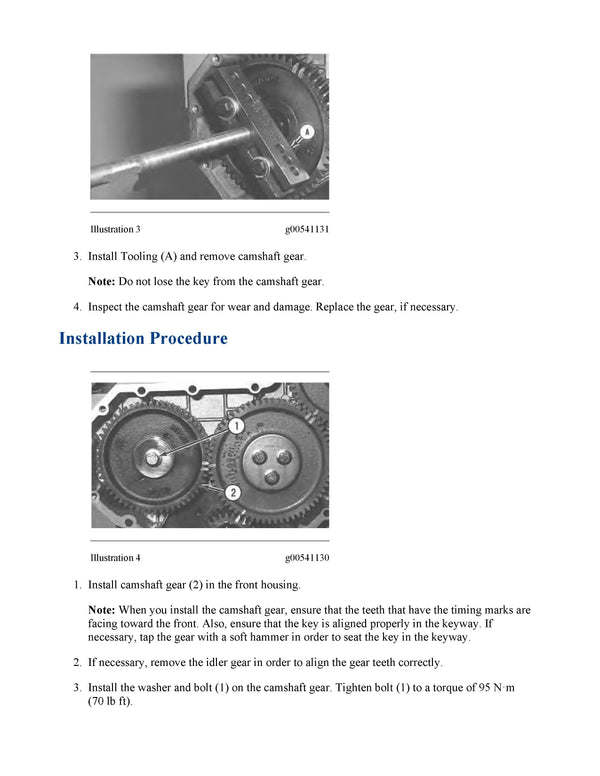 A

Illustration 3 g00541131

3. Install Tooling (A) and remove camshaft gear.

Note: Do not lose the key from the camshaft gear.

4. Inspect the camshaft gear for wear and damage. Replace the gear, if necessary.

Installation Procedure

1

2

Illustration 4 g00541130

1. Install camshaft gear (2) in the front housing.

Note: When you install the camshaft gear, ensure that the teeth that have the timing marks are facing toward the front. Also, ensure that the key is aligned properly in the keyway. If necessary, tap the gear with a soft hammer in order to seat the key in the keyway.

2. If necessary, remove the idler gear in order to align the gear teeth correctly.

3. Install the washer and bolt (1) on the camshaft gear. Tighten bolt (1) to a torque of 95 N·m (70 lb ft).