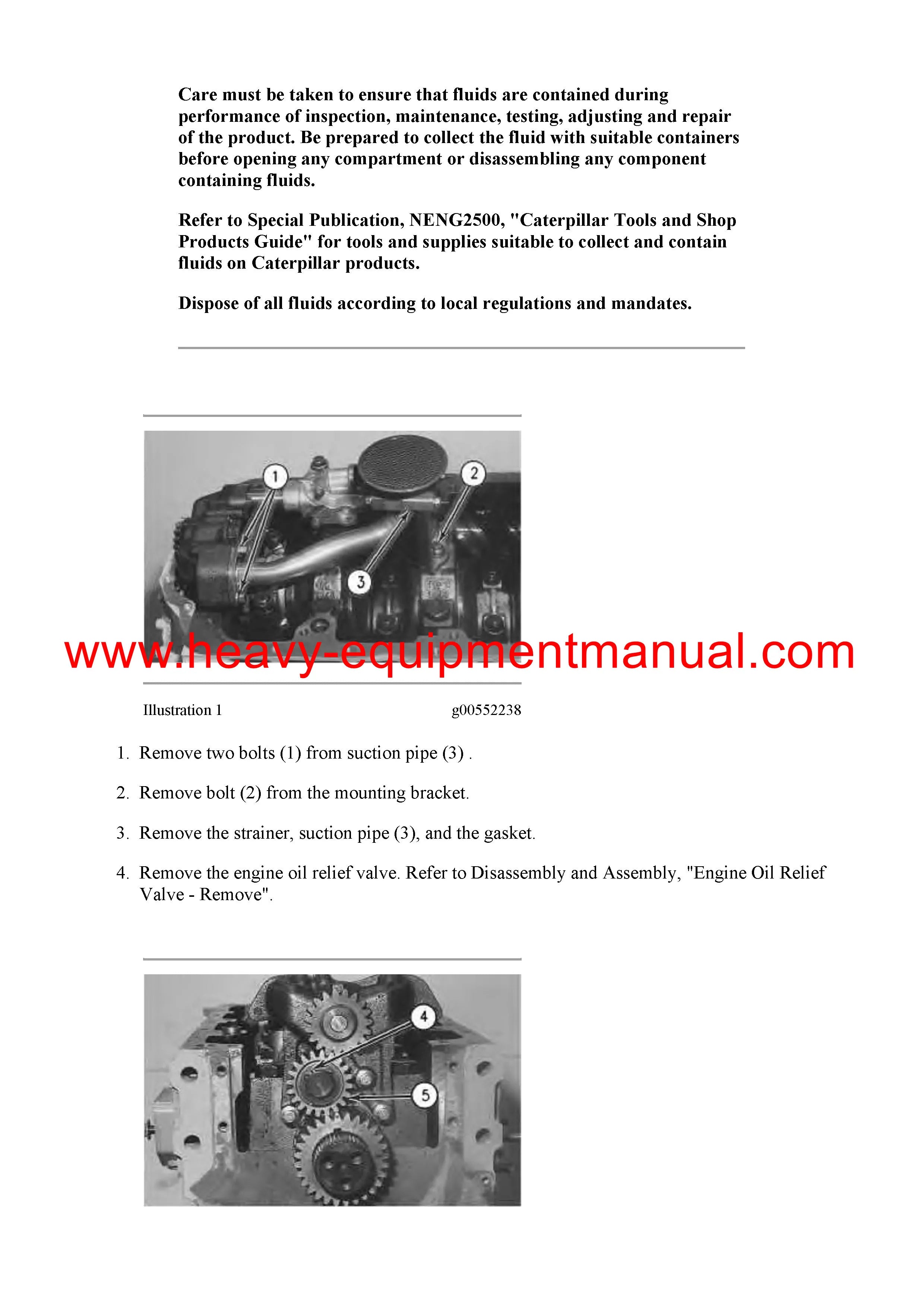 Care must be taken to ensure that fluids are contained during performance of inspection, maintenance, testing, adjusting and repair of the product. Be prepared to collect the fluid with suitable containers before opening any compartment or disassembling any component containing fluids.

Refer to Special Publication, NENG2500, "Caterpillar Tools and Shop Products Guide" for tools and supplies suitable to collect and contain fluids on Caterpillar products.

Dispose of all fluids according to local regulations and mandates.

1
2
3

www.heavy-equipmentmanual.com

Illustration 1 g00552238

1. Remove two bolts (1) from suction pipe (3) .

2. Remove bolt (2) from the mounting bracket.

3. Remove the strainer, suction pipe (3), and the gasket.

4. Remove the engine oil relief valve. Refer to Disassembly and Assembly, "Engine Oil Relief Valve - Remove".

4
5