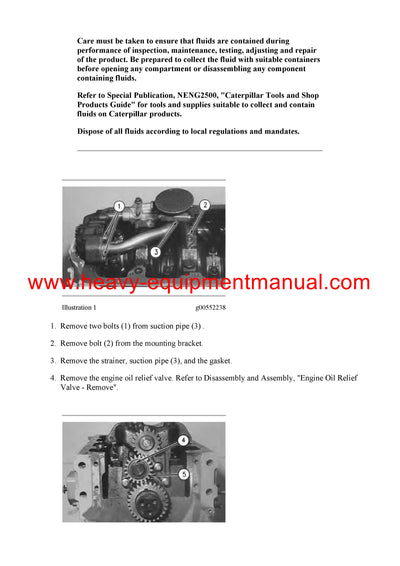 Care must be taken to ensure that fluids are contained during performance of inspection, maintenance, testing, adjusting and repair of the product. Be prepared to collect the fluid with suitable containers before opening any compartment or disassembling any component containing fluids.

Refer to Special Publication, NENG2500, "Caterpillar Tools and Shop Products Guide" for tools and supplies suitable to collect and contain fluids on Caterpillar products.

Dispose of all fluids according to local regulations and mandates.

1

2

3

www.heavy-equipmentmanual.com

Illustration 1

g00552238

1. Remove two bolts (1) from suction pipe (3) .

2. Remove bolt (2) from the mounting bracket.

3. Remove the strainer, suction pipe (3), and the gasket.

4. Remove the engine oil relief valve. Refer to Disassembly and Assembly, "Engine Oil Relief Valve - Remove".

4

5