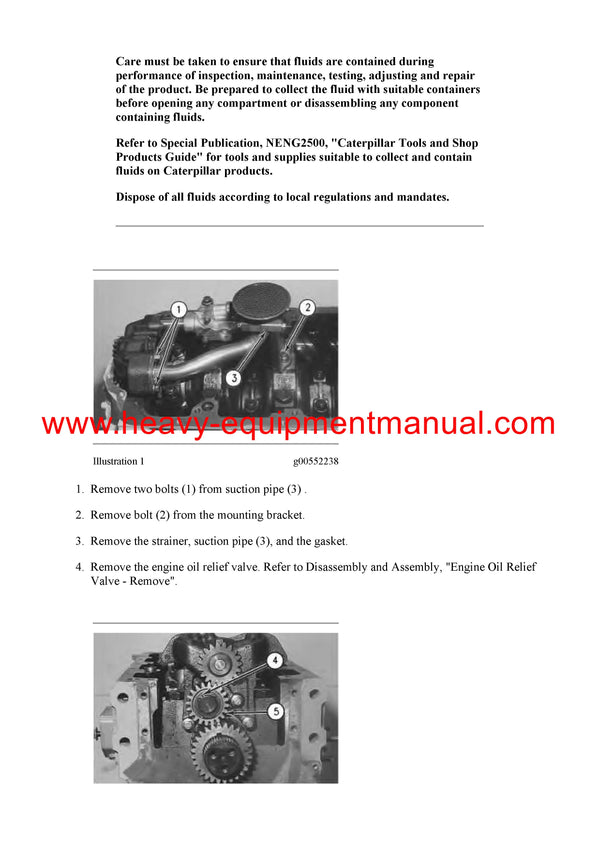 Care must be taken to ensure that fluids are contained during performance of inspection, maintenance, testing, adjusting and repair of the product. Be prepared to collect the fluid with suitable containers before opening any compartment or disassembling any component containing fluids.

Refer to Special Publication, NENG2500, "Caterpillar Tools and Shop Products Guide" for tools and supplies suitable to collect and contain fluids on Caterpillar products.

Dispose of all fluids according to local regulations and mandates.

1

2

3

www.heavy-equipmentmanual.com

Illustration 1 g00552238

1. Remove two bolts (1) from suction pipe (3) .

2. Remove bolt (2) from the mounting bracket.

3. Remove the strainer, suction pipe (3), and the gasket.

4. Remove the engine oil relief valve. Refer to Disassembly and Assembly, "Engine Oil Relief Valve - Remove".

4

5