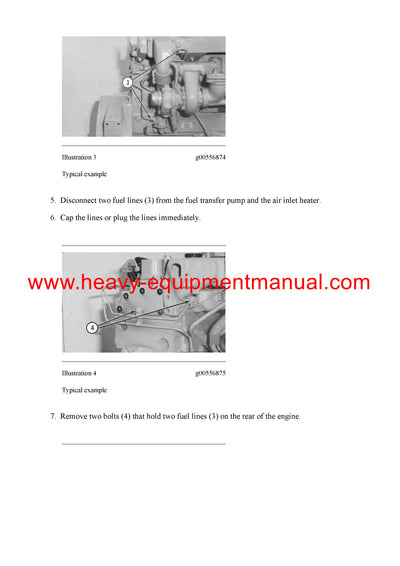 3

Illustration 3 g00556874

Typical example

5. Disconnect two fuel lines (3) from the fuel transfer pump and the air inlet heater.

6. Cap the lines or plug the lines immediately.

www.heavy-equipmentmanual.com

4

Illustration 4 g00556875

Typical example

7. Remove two bolts (4) that hold two fuel lines (3) on the rear of the engine.