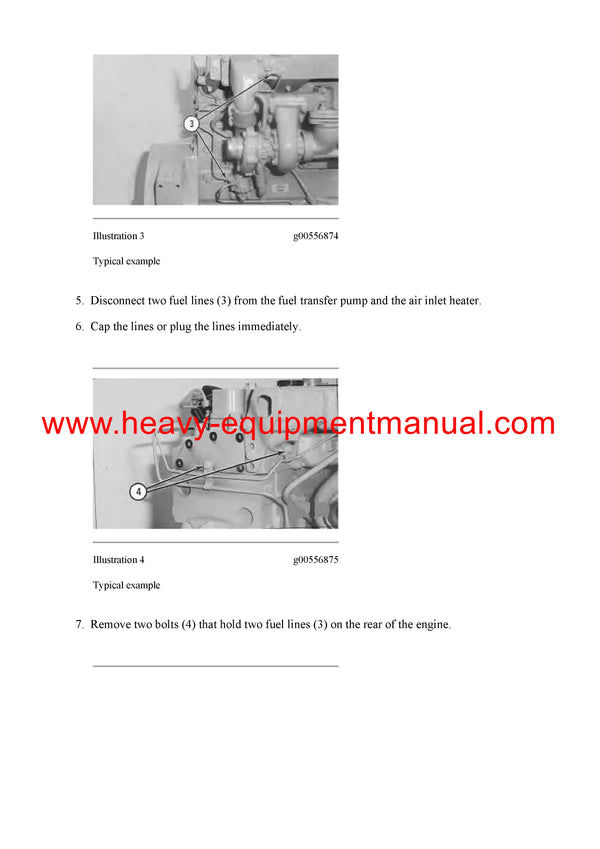 3

Illustration 3 g00556874

Typical example

5. Disconnect two fuel lines (3) from the fuel transfer pump and the air inlet heater.

6. Cap the lines or plug the lines immediately.

www.heavy-equipmentmanual.com

4

Illustration 4 g00556875

Typical example

7. Remove two bolts (4) that hold two fuel lines (3) on the rear of the engine.