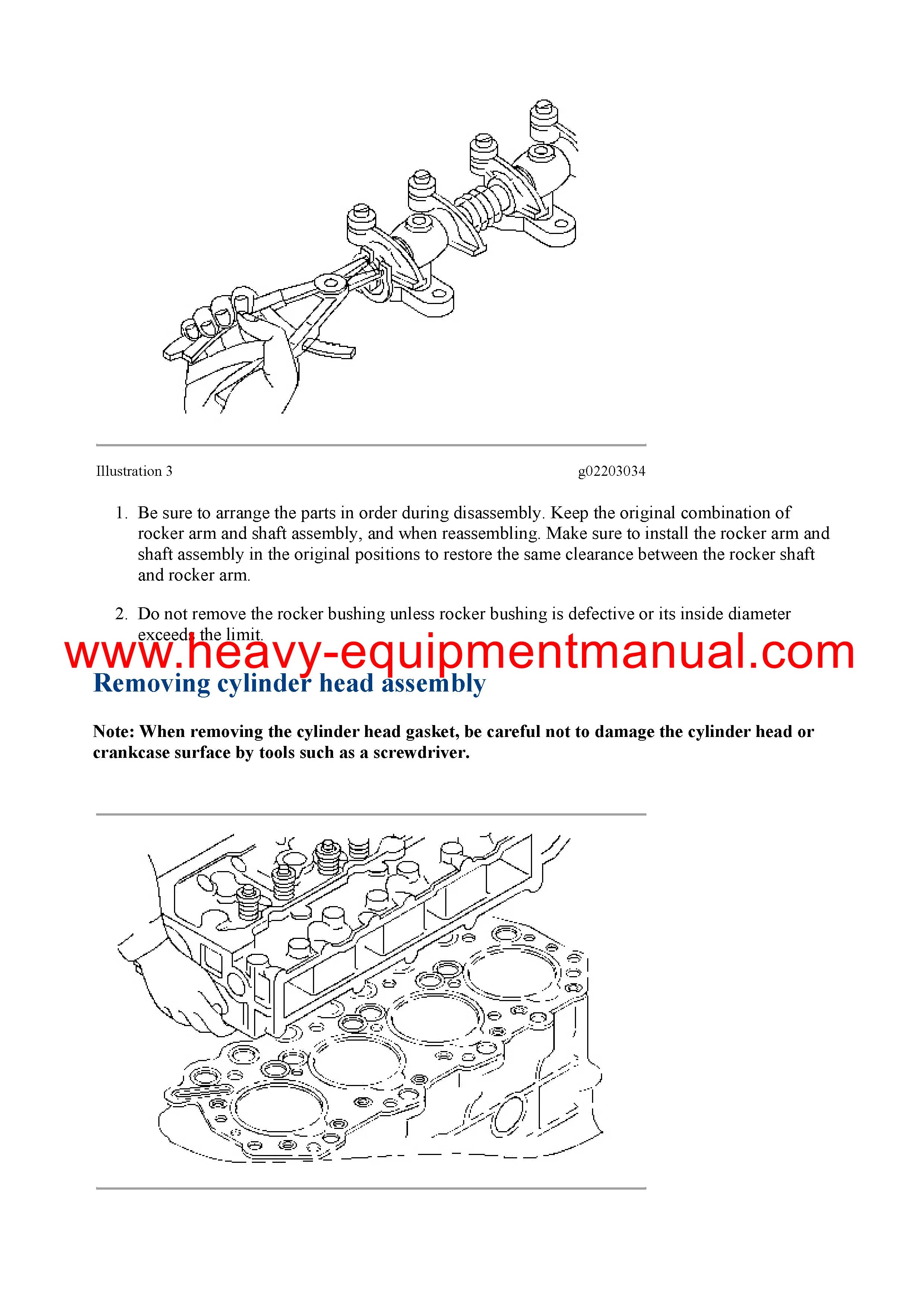 Illustration 3

g02203034

1. Be sure to arrange the parts in order during disassembly. Keep the original combination of rocker arm and shaft assembly, and when reassembling. Make sure to install the rocker arm and shaft assembly in the original positions to restore the same clearance between the rocker shaft and rocker arm.

2. Do not remove the rocker bushing unless rocker bushing is defective or its inside diameter exceeds the limit.

www.heavy-equipmentmanual.com

Removing cylinder head assembly

Note: When removing the cylinder head gasket, be careful not to damage the cylinder head or crankcase surface by tools such as a screwdriver.