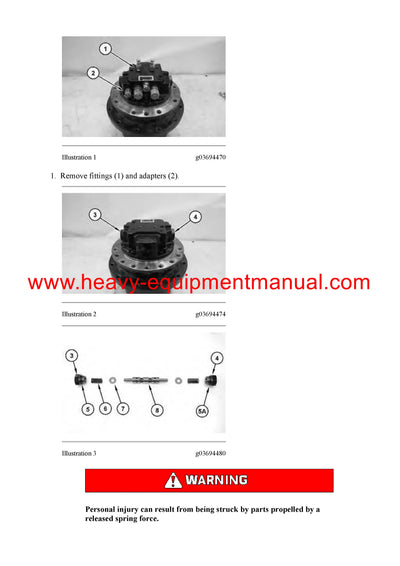 1

2

Illustration 1 g03694470

1. Remove fittings (1) and adapters (2).

3

4

www.heavy-equipmentmanual.com

Illustration 2 g03694474

3

4

5

6

7

8

5A

Illustration 3 g03694480

WARNING

Personal injury can result from being struck by parts propelled by a released spring force.