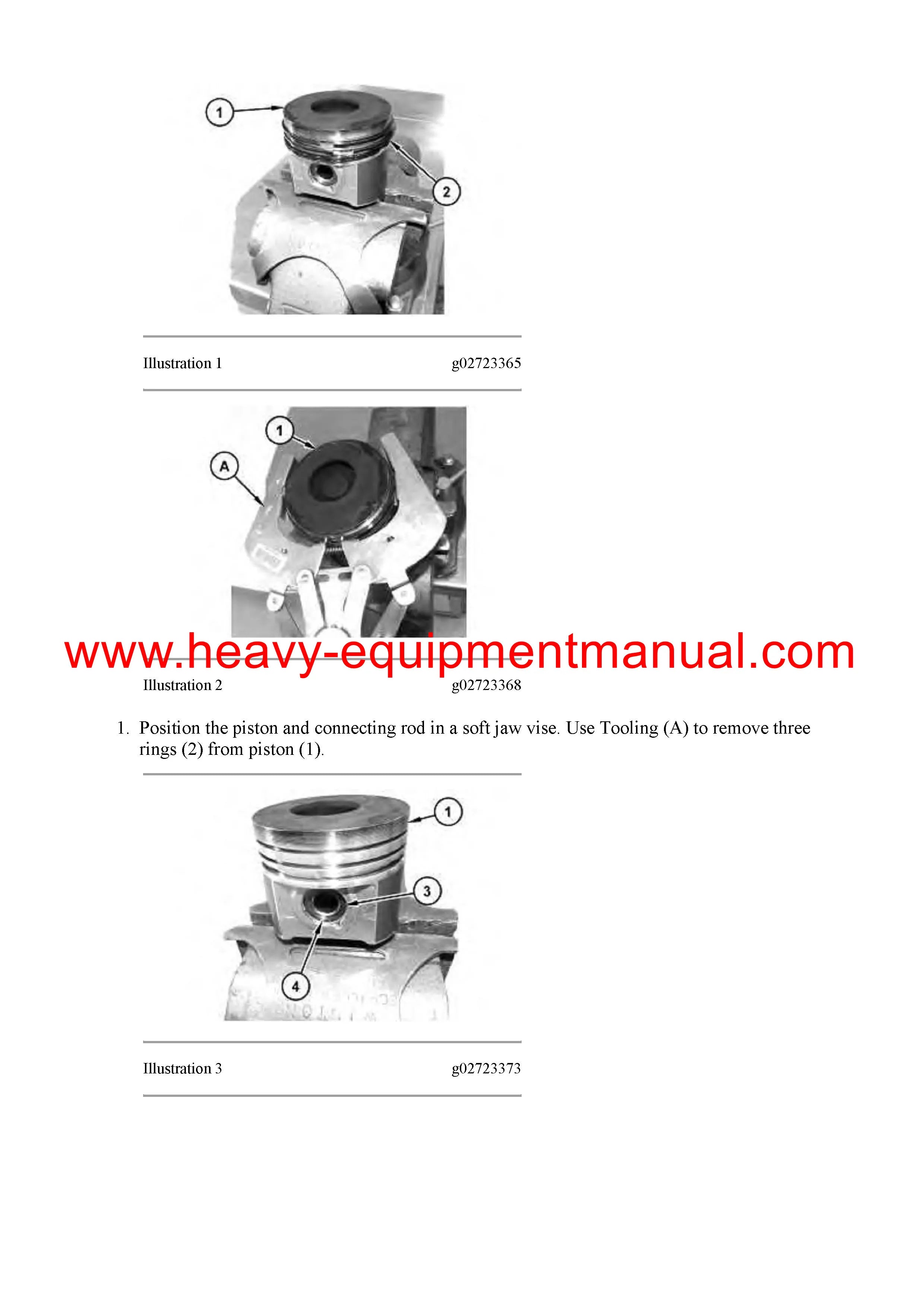 1

2

Illustration 1 g02723365

1

A

www.heavy-equipmentmanual.com

Illustration 2 g02723368

1. Position the piston and connecting rod in a soft jaw vise. Use Tooling (A) to remove three rings (2) from piston (1).

1

3

4

Illustration 3 g02723373