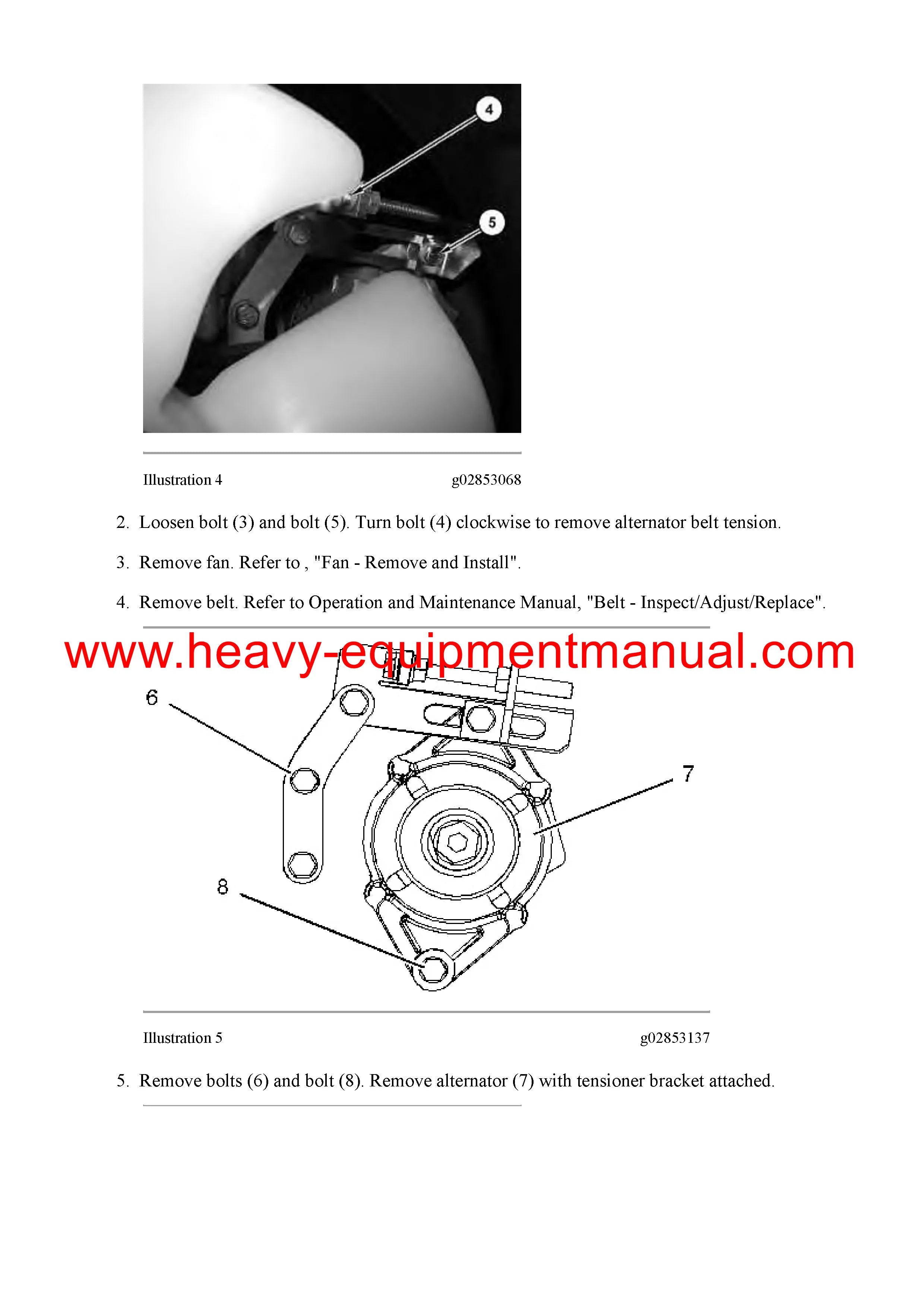 4

5

Illustration 4 g02853068

2. Loosen bolt (3) and bolt (5). Turn bolt (4) clockwise to remove alternator belt tension.

3. Remove fan. Refer to , "Fan - Remove and Install".

4. Remove belt. Refer to Operation and Maintenance Manual, "Belt - Inspect/Adjust/Replace".

www.heavy-equipmentmanual.com

6

7

8

Illustration 5 g02853137

5. Remove bolts (6) and bolt (8). Remove alternator (7) with tensioner bracket attached.