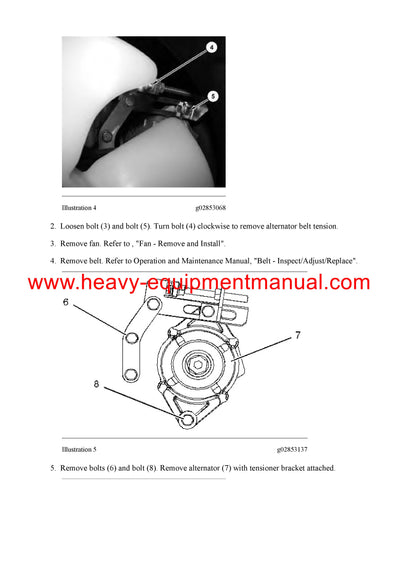 4

5

Illustration 4 g02853068

2. Loosen bolt (3) and bolt (5). Turn bolt (4) clockwise to remove alternator belt tension.

3. Remove fan. Refer to , "Fan - Remove and Install".

4. Remove belt. Refer to Operation and Maintenance Manual, "Belt - Inspect/Adjust/Replace".

www.heavy-equipmentmanual.com

6

7

8

Illustration 5 g02853137

5. Remove bolts (6) and bolt (8). Remove alternator (7) with tensioner bracket attached.