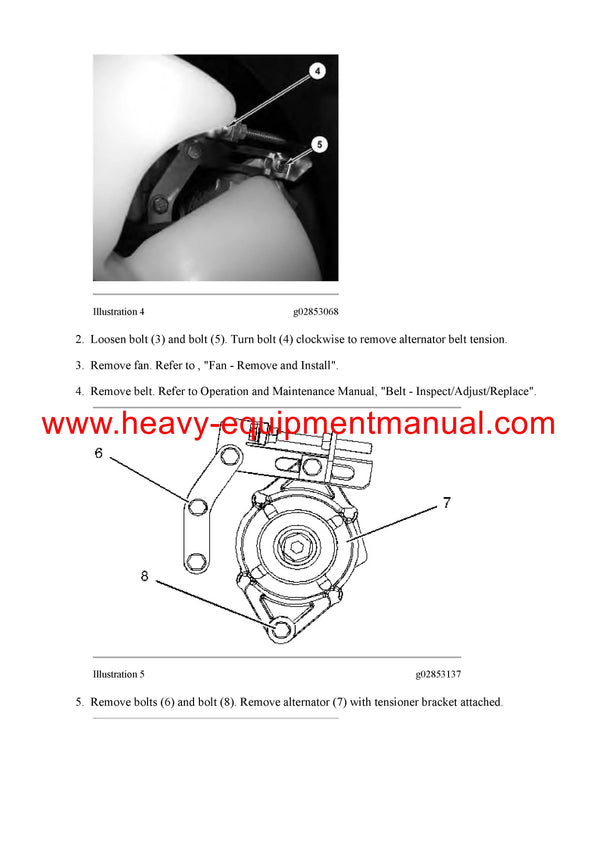 4

5

Illustration 4 g02853068

2. Loosen bolt (3) and bolt (5). Turn bolt (4) clockwise to remove alternator belt tension.

3. Remove fan. Refer to , "Fan - Remove and Install".

4. Remove belt. Refer to Operation and Maintenance Manual, "Belt - Inspect/Adjust/Replace".

www.heavy-equipmentmanual.com

6

7

8

Illustration 5 g02853137

5. Remove bolts (6) and bolt (8). Remove alternator (7) with tensioner bracket attached.