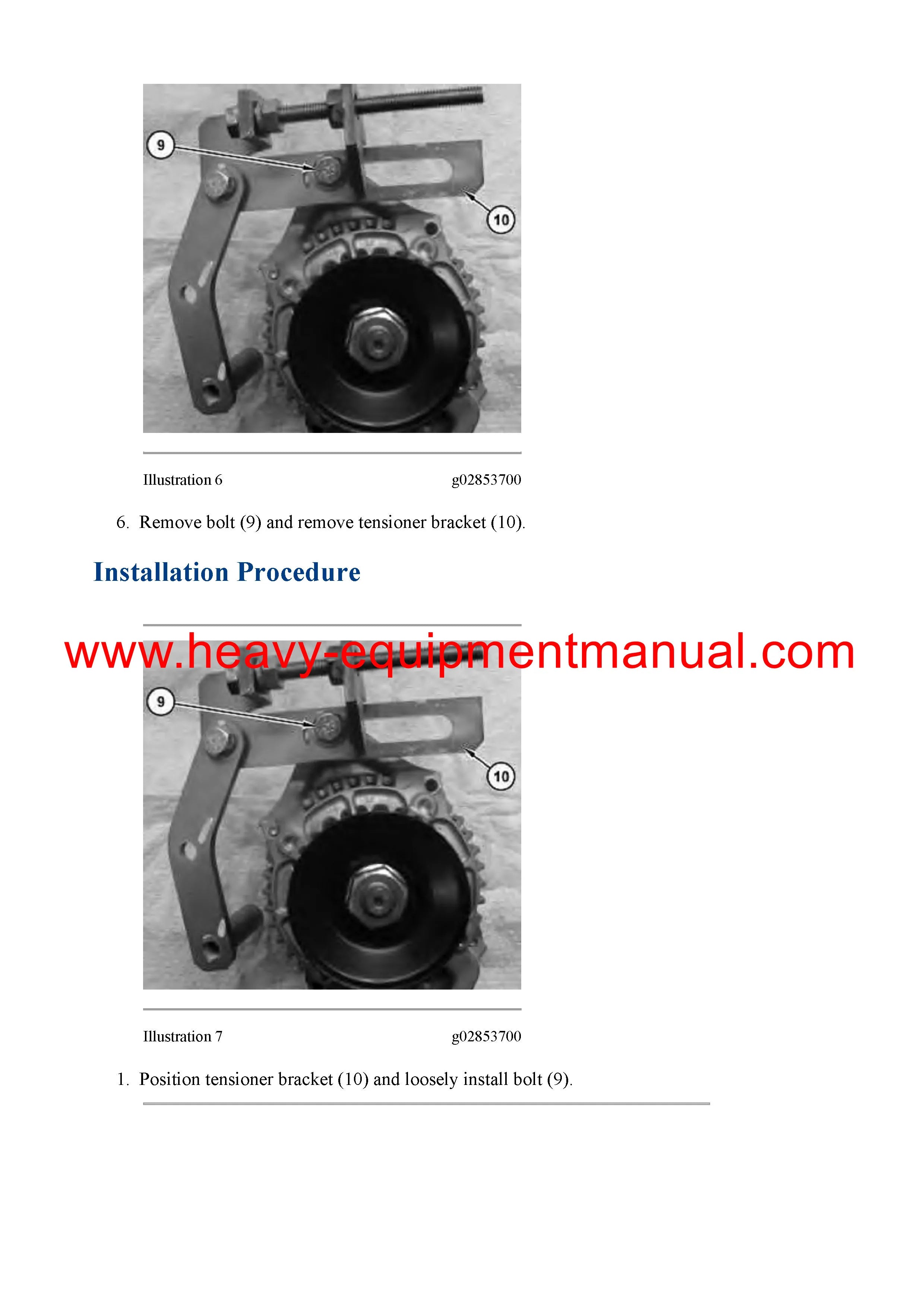 9

10

Illustration 6 g02853700

6. Remove bolt (9) and remove tensioner bracket (10).

Installation Procedure

www.heavy-equipmentmanual.com

9

10

Illustration 7 g02853700

1. Position tensioner bracket (10) and loosely install bolt (9).