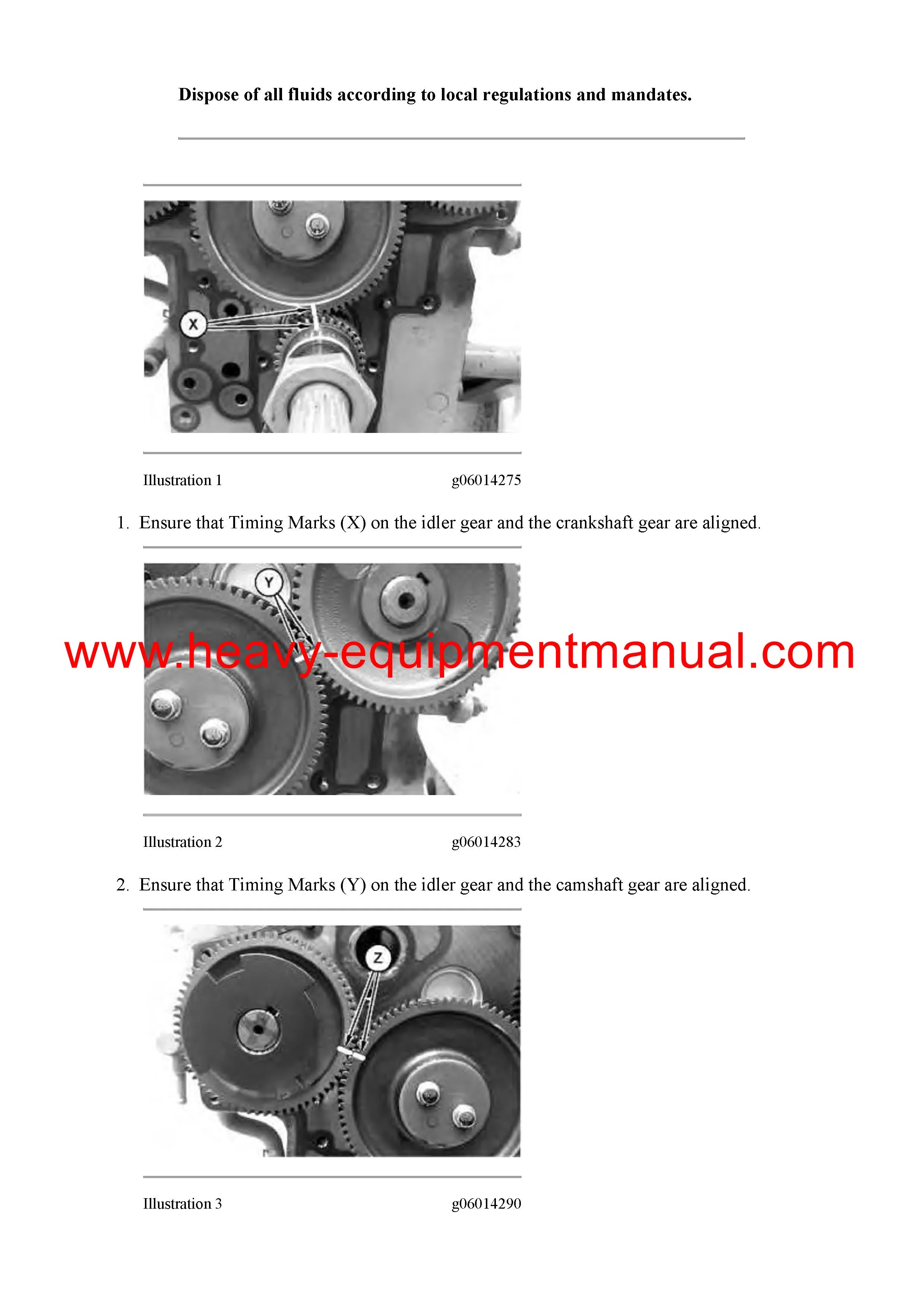 **Dispose of all fluids according to local regulations and mandates.**

X

Illustration 1 g06014275

1. Ensure that Timing Marks (X) on the idler gear and the crankshaft gear are aligned.

Y

www.heavy-equipmentmanual.com

Illustration 2 g06014283

2. Ensure that Timing Marks (Y) on the idler gear and the camshaft gear are aligned.

Z

Illustration 3 g06014290