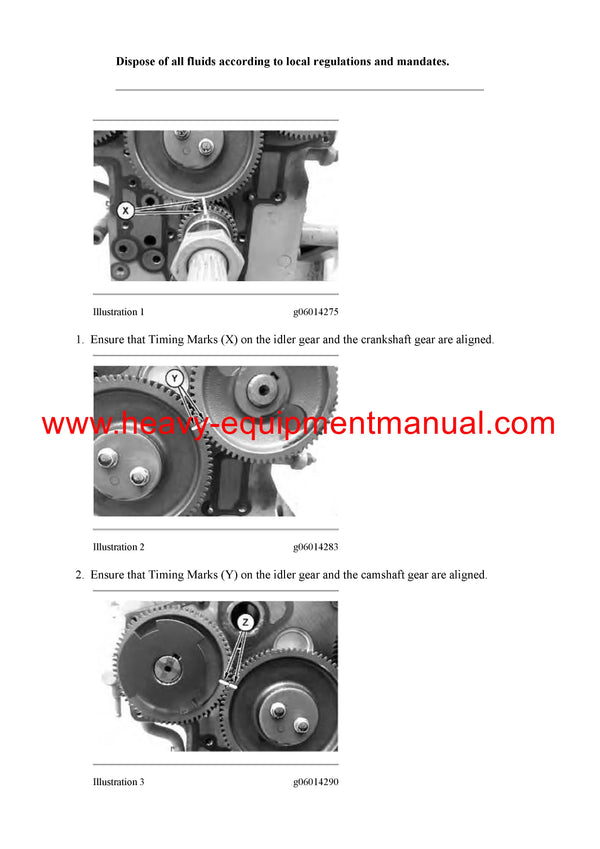 Dispose of all fluids according to local regulations and mandates.

X

Illustration 1 g06014275

1. Ensure that Timing Marks (X) on the idler gear and the crankshaft gear are aligned.

Y

www.heavy-equipmentmanual.com

Illustration 2 g06014283

2. Ensure that Timing Marks (Y) on the idler gear and the camshaft gear are aligned.

Z

Illustration 3 g06014290