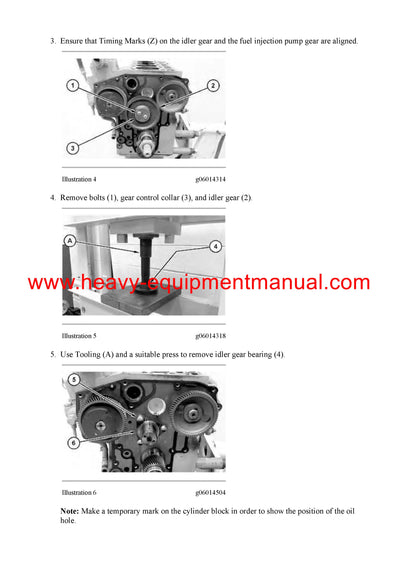 3. Ensure that Timing Marks (Z) on the idler gear and the fuel injection pump gear are aligned.

1
2
3

Illustration 4 g06014314

4. Remove bolts (1), gear control collar (3), and idler gear (2).

A
4

www.heavy-equipmentmanual.com

Illustration 5 g06014318

5. Use Tooling (A) and a suitable press to remove idler gear bearing (4).

5
6

Illustration 6 g06014504

**Note:** Make a temporary mark on the cylinder block in order to show the position of the oil hole.