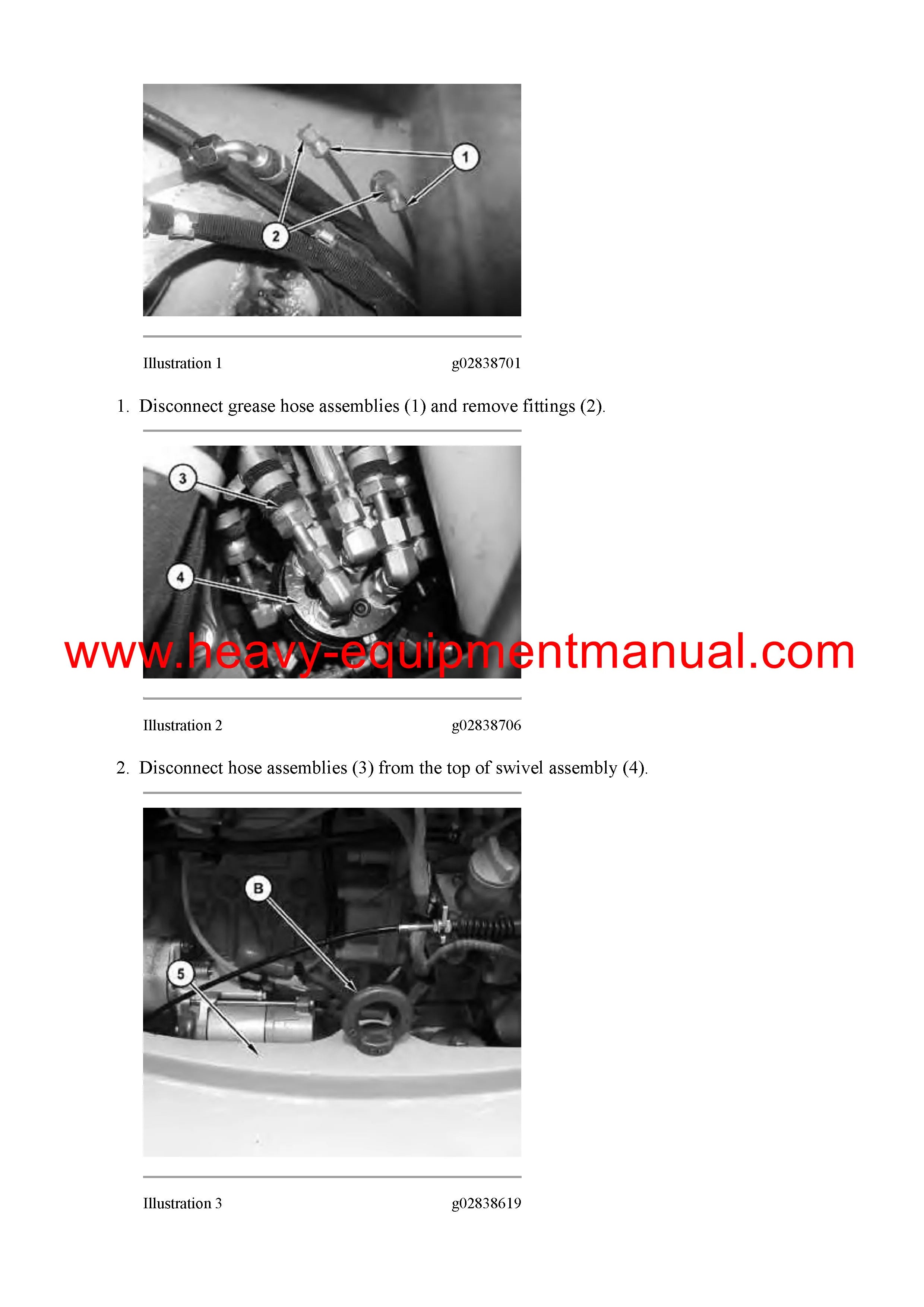 1

2

Illustration 1 g02838701

1. Disconnect grease hose assemblies (1) and remove fittings (2).

3

4

www.heavy-equipmentmanual.com

Illustration 2 g02838706

2. Disconnect hose assemblies (3) from the top of swivel assembly (4).

B

5

Illustration 3 g02838619