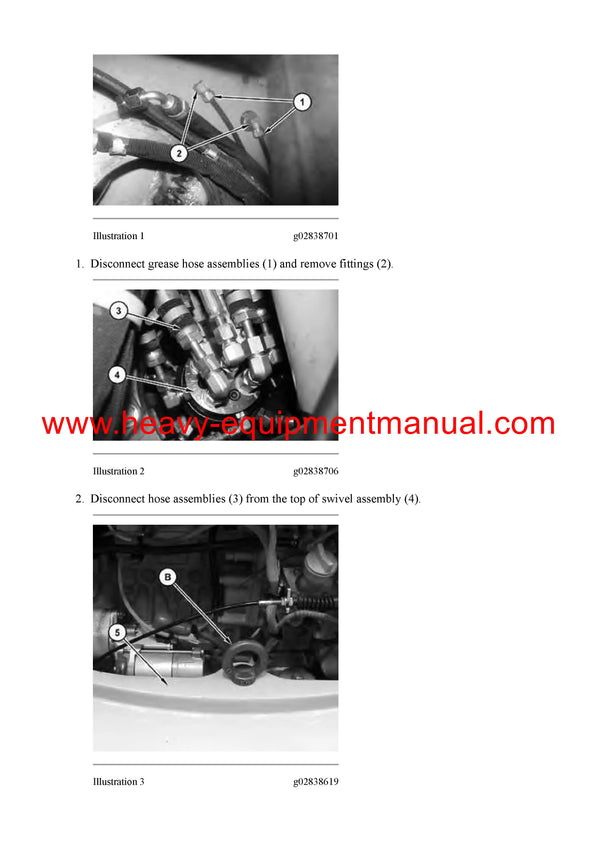 1

2

Illustration 1 g02838701

1. Disconnect grease hose assemblies (1) and remove fittings (2).

3

4

www.heavy-equipmentmanual.com

Illustration 2 g02838706

2. Disconnect hose assemblies (3) from the top of swivel assembly (4).

B

5

Illustration 3 g02838619