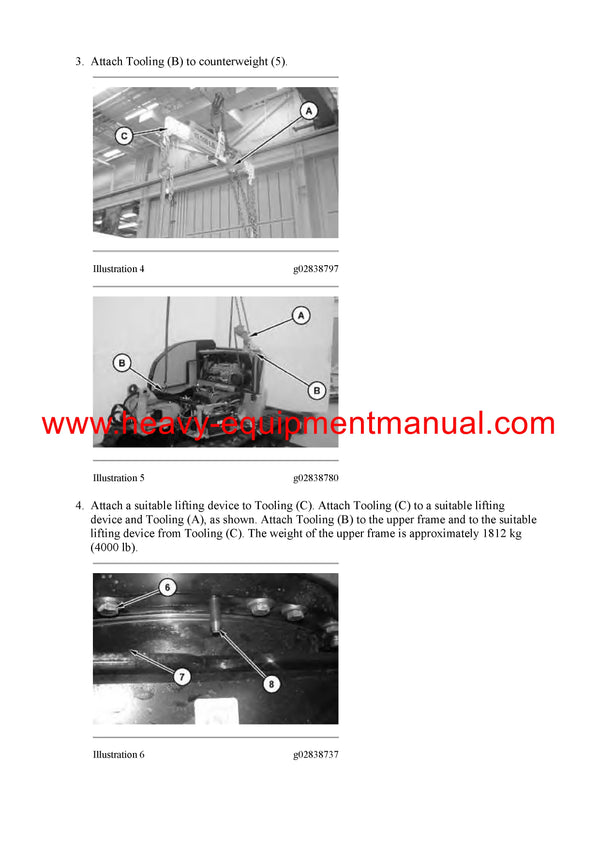 3. Attach Tooling (B) to counterweight (5).

C

A

Illustration 4 g02838797

A

B

B

www.heavy-equipmentmanual.com

Illustration 5 g02838780

4. Attach a suitable lifting device to Tooling (C). Attach Tooling (C) to a suitable lifting device and Tooling (A), as shown. Attach Tooling (B) to the upper frame and to the suitable lifting device from Tooling (C). The weight of the upper frame is approximately 1812 kg (4000 lb).

6

7

8

Illustration 6 g02838737