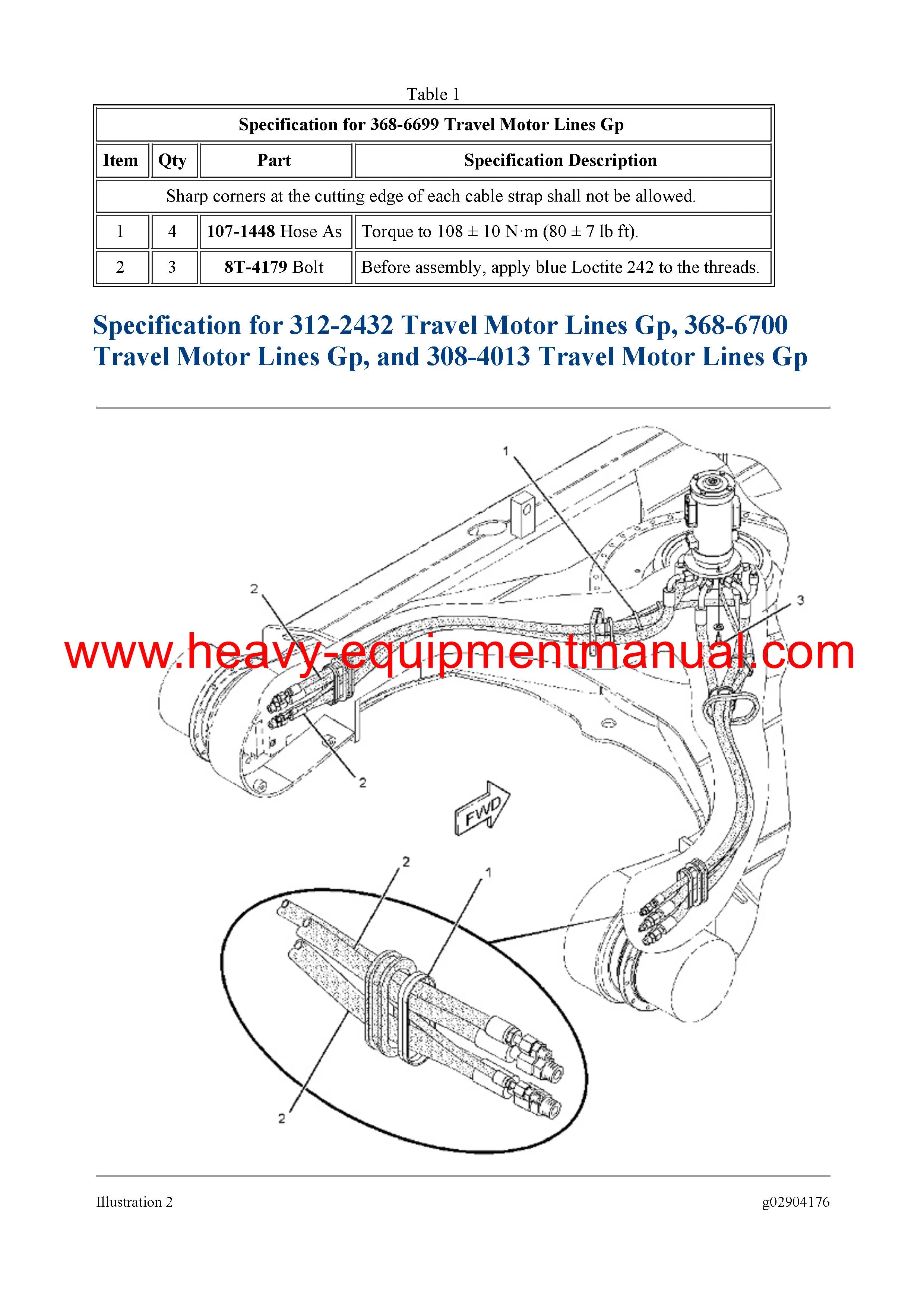 Table 1

| Specification for 368-6699 Travel Motor Lines Gp | | | |
|---|---|---|---|
| Item | Qty | Part | Specification Description |
| Sharp corners at the cutting edge of each cable strap shall not be allowed. | | | |
| 1 | 4 | 107-1448 Hose As | Torque to 108 ± 10 N·m (80 ± 7 lb ft). |
| 2 | 3 | 8T-4179 Bolt | Before assembly, apply blue Loctite 242 to the threads. |

Specification for 312-2432 Travel Motor Lines Gp, 368-6700 Travel Motor Lines Gp, and 308-4013 Travel Motor Lines Gp

1
2
3
www.heavy-equipmentmanual.com
2
FWD
2
1
2

Illustration 2

g02904176