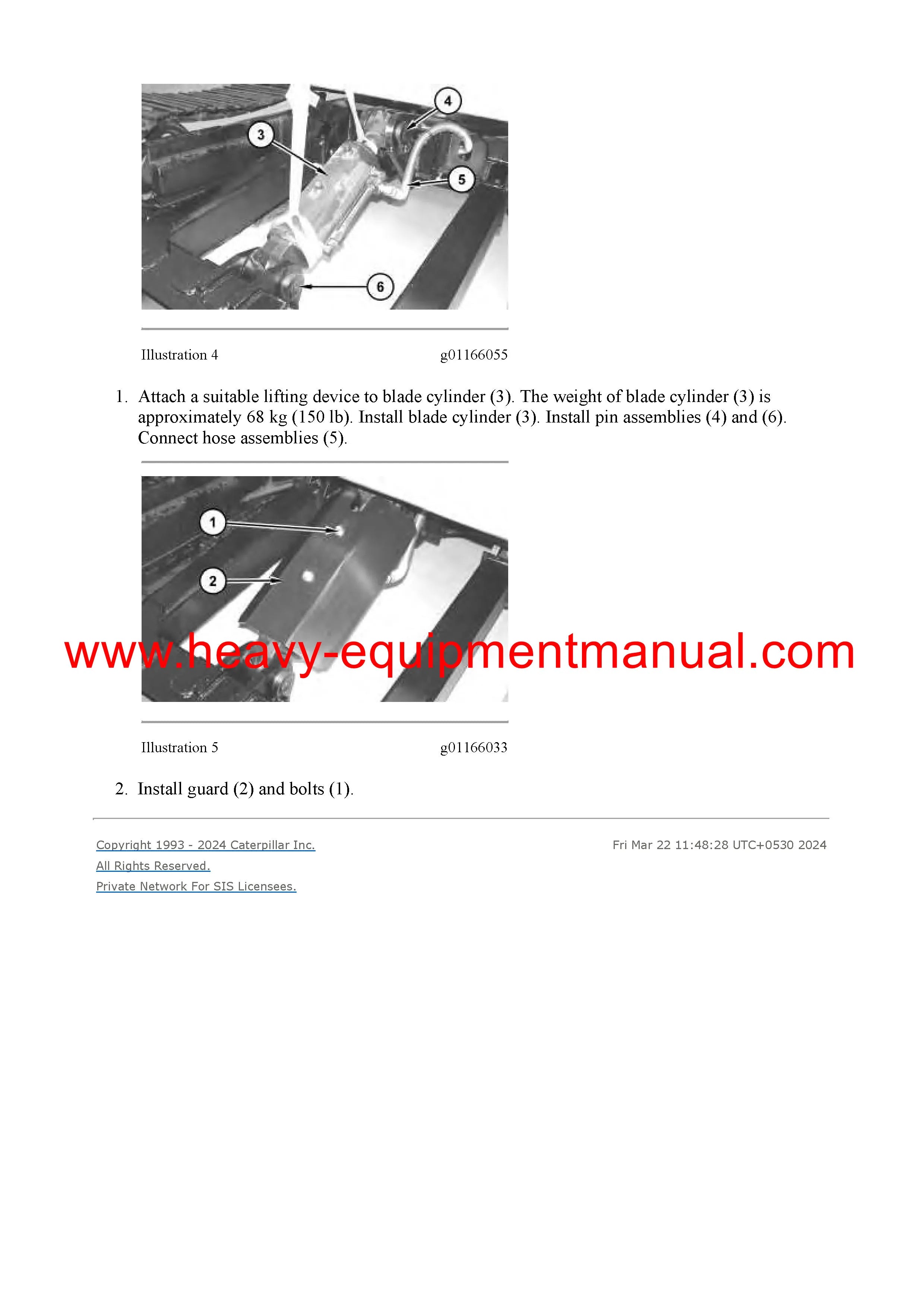 4
3
5
6

Illustration 4 g01166055

1. Attach a suitable lifting device to blade cylinder (3). The weight of blade cylinder (3) is approximately 68 kg (150 lb). Install blade cylinder (3). Install pin assemblies (4) and (6). Connect hose assemblies (5).

1
2

www.heavy-equipmentmanual.com

Illustration 5 g01166033

2. Install guard (2) and bolts (1).

Copyright 1993 - 2024 Caterpillar Inc.
All Rights Reserved.
Private Network For SIS Licensees.

Fri Mar 22 11:48:28 UTC+0530 2024