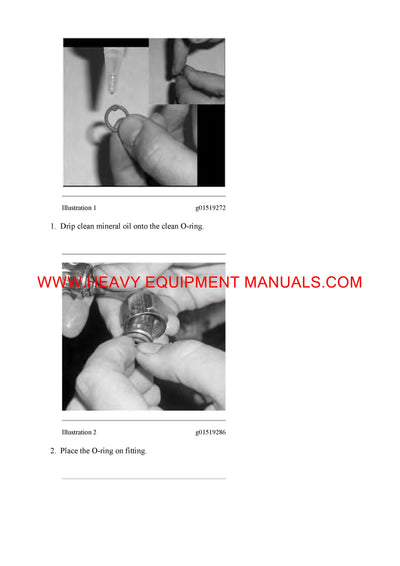 Illustration 1 g01519272

1. Drip clean mineral oil onto the clean O-ring.

WWW.HEAVY EQUIPMENT MANUALS.COM

Illustration 2 g01519286

2. Place the O-ring on fitting.