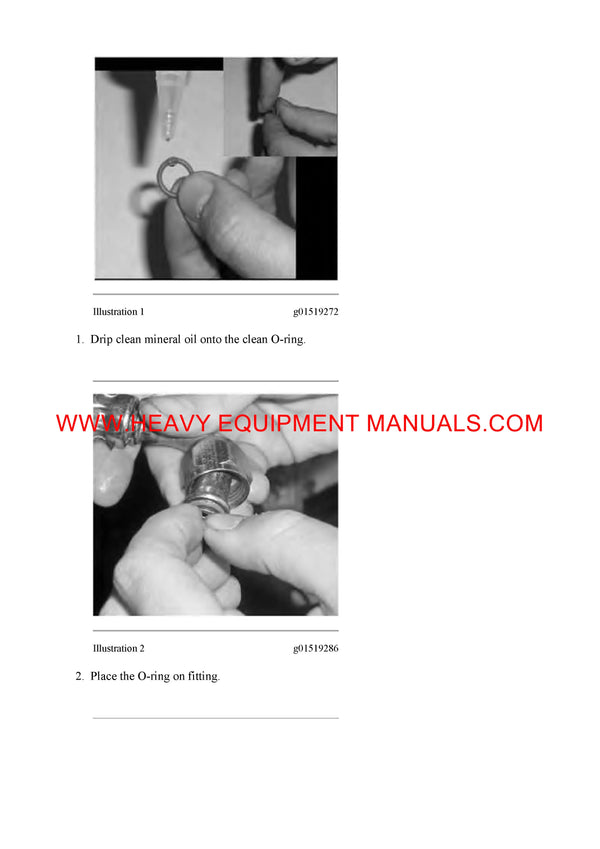 Illustration 1 g01519272

1. Drip clean mineral oil onto the clean O-ring.

WWW.HEAVY EQUIPMENT MANUALS.COM

Illustration 2 g01519286

2. Place the O-ring on fitting.