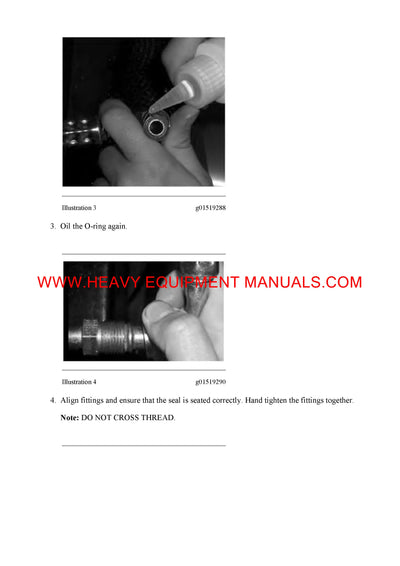 Illustration 3 g01519288

3. Oil the O-ring again.

WWW.HEAVY EQUIPMENT MANUALS.COM

Illustration 4 g01519290

4. Align fittings and ensure that the seal is seated correctly. Hand tighten the fittings together.

**Note:** DO NOT CROSS THREAD.