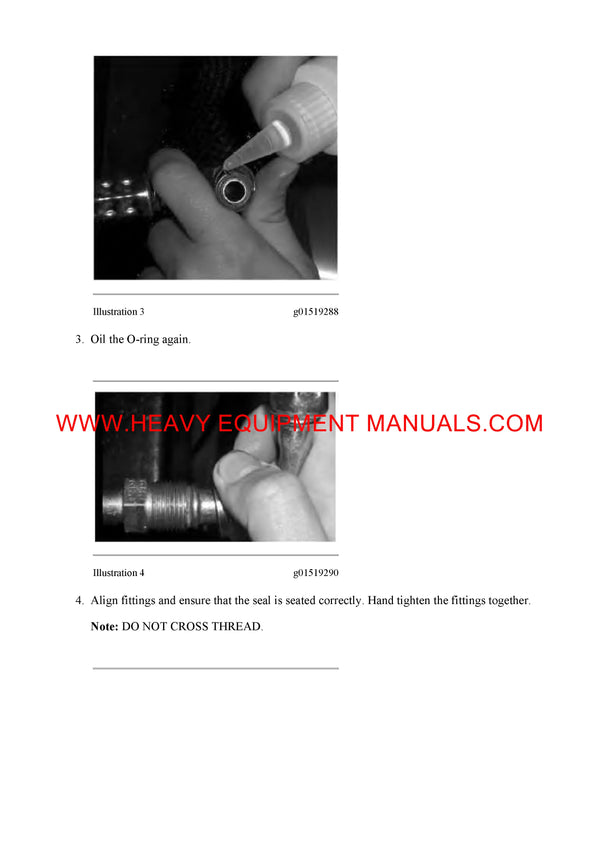 Illustration 3 g01519288

3. Oil the O-ring again.

WWW.HEAVY EQUIPMENT MANUALS.COM

Illustration 4 g01519290

4. Align fittings and ensure that the seal is seated correctly. Hand tighten the fittings together.

Note: DO NOT CROSS THREAD.