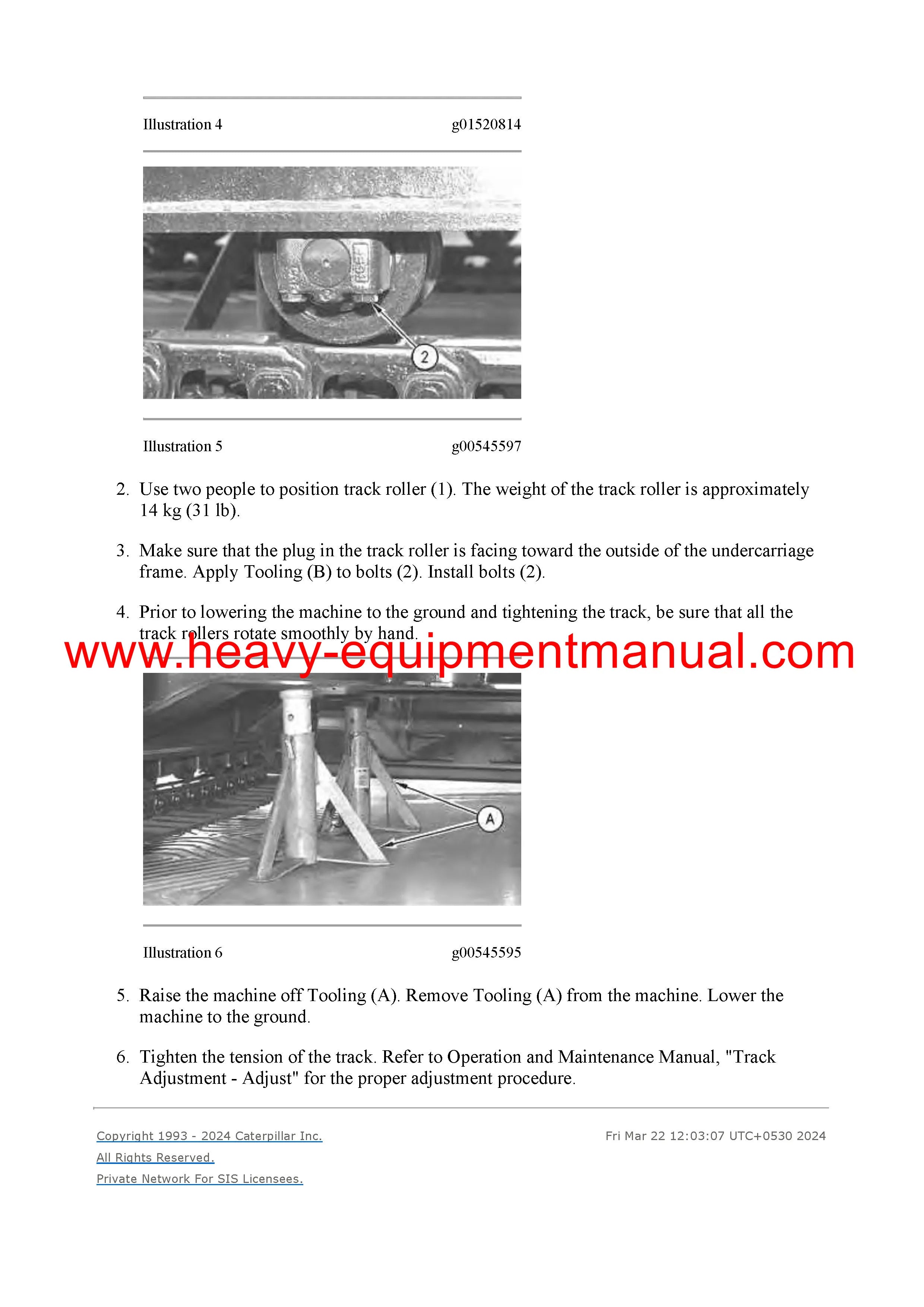 Illustration 4 g01520814

2

Illustration 5 g00545597

2. Use two people to position track roller (1). The weight of the track roller is approximately 14 kg (31 lb).

3. Make sure that the plug in the track roller is facing toward the outside of the undercarriage frame. Apply Tooling (B) to bolts (2). Install bolts (2).

4. Prior to lowering the machine to the ground and tightening the track, be sure that all the track rollers rotate smoothly by hand.

www.heavy-equipmentmanual.com

A

Illustration 6 g00545595

5. Raise the machine off Tooling (A). Remove Tooling (A) from the machine. Lower the machine to the ground.

6. Tighten the tension of the track. Refer to Operation and Maintenance Manual, "Track Adjustment - Adjust" for the proper adjustment procedure.

Copyright 1993 - 2024 Caterpillar Inc.
All Rights Reserved.
Private Network For SIS Licensees.

Fri Mar 22 12:03:07 UTC+0530 2024