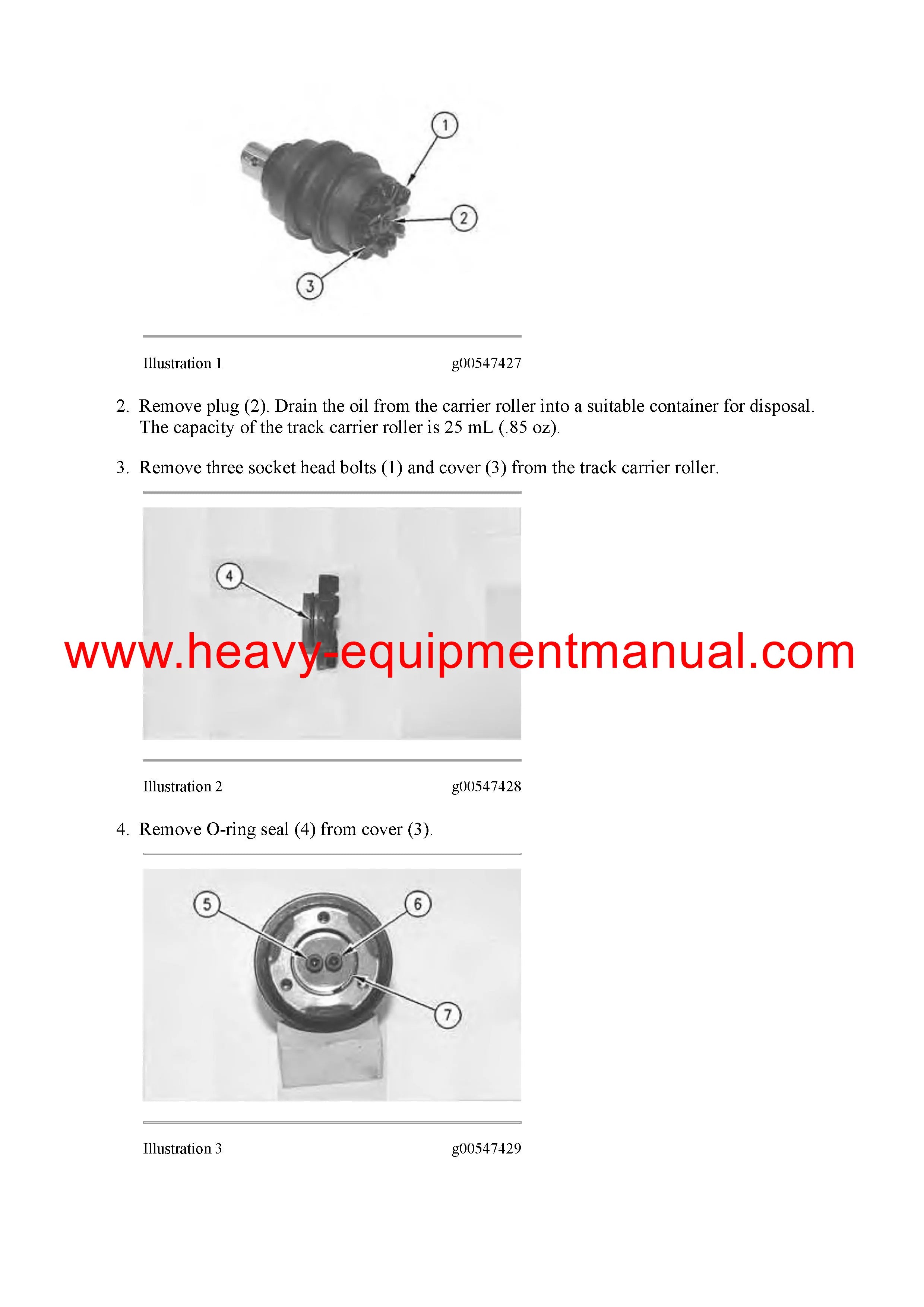 1

2

3

Illustration 1 g00547427

2. Remove plug (2). Drain the oil from the carrier roller into a suitable container for disposal. The capacity of the track carrier roller is 25 mL (.85 oz).

3. Remove three socket head bolts (1) and cover (3) from the track carrier roller.

4

www.heavy-equipmentmanual.com

Illustration 2 g00547428

4. Remove O-ring seal (4) from cover (3).

5

6

7

Illustration 3 g00547429