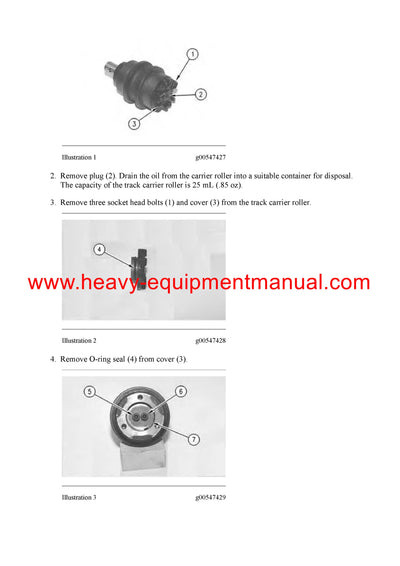 1

2

3

Illustration 1 g00547427

2. Remove plug (2). Drain the oil from the carrier roller into a suitable container for disposal. The capacity of the track carrier roller is 25 mL (.85 oz).

3. Remove three socket head bolts (1) and cover (3) from the track carrier roller.

4

www.heavy-equipmentmanual.com

Illustration 2 g00547428

4. Remove O-ring seal (4) from cover (3).

5

6

7

Illustration 3 g00547429