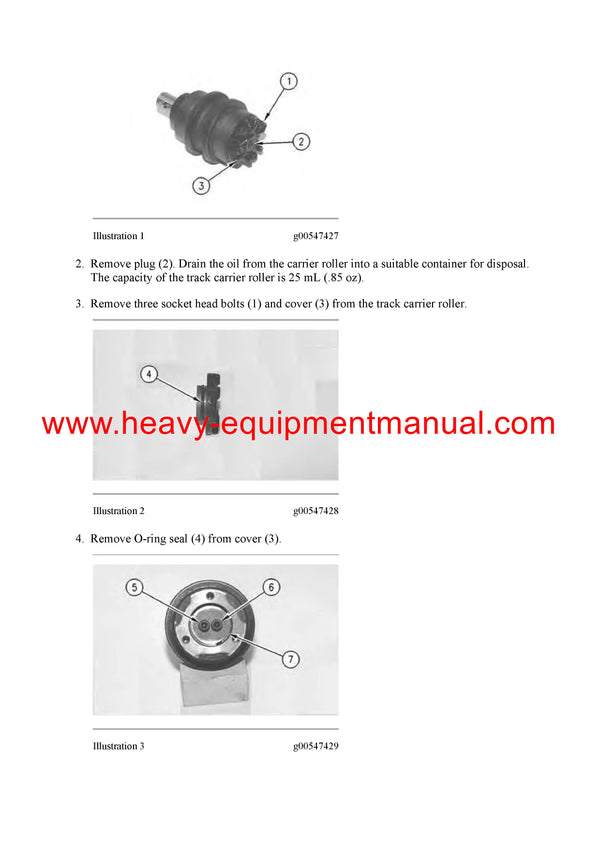 1

2

3

Illustration 1 g00547427

2. Remove plug (2). Drain the oil from the carrier roller into a suitable container for disposal. The capacity of the track carrier roller is 25 mL (.85 oz).

3. Remove three socket head bolts (1) and cover (3) from the track carrier roller.

4

www.heavy-equipmentmanual.com

Illustration 2 g00547428

4. Remove O-ring seal (4) from cover (3).

5

6

7

Illustration 3 g00547429