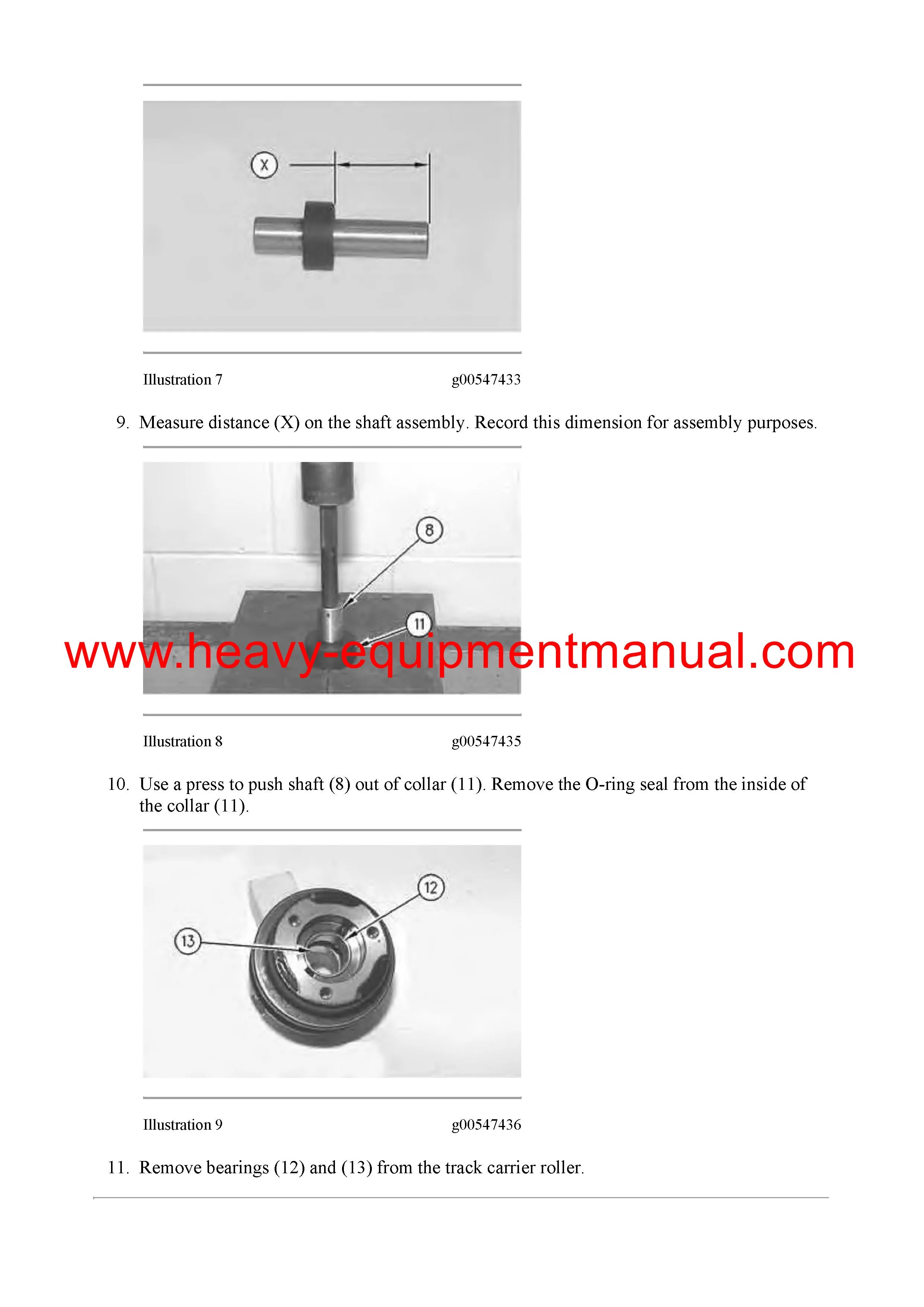 X

Illustration 7 g00547433

9. Measure distance (X) on the shaft assembly. Record this dimension for assembly purposes.

8

11

www.heavy-equipmentmanual.com

Illustration 8 g00547435

10. Use a press to push shaft (8) out of collar (11). Remove the O-ring seal from the inside of the collar (11).

12

13

Illustration 9 g00547436

11. Remove bearings (12) and (13) from the track carrier roller.