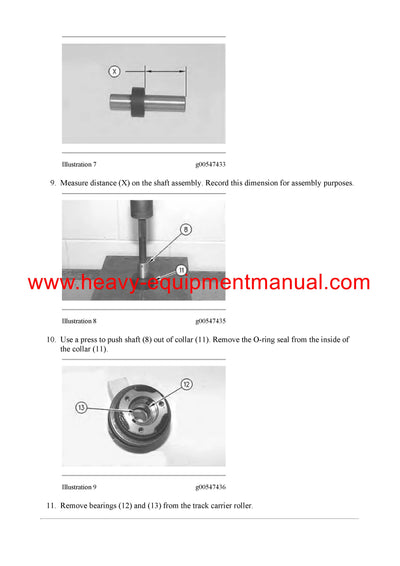 X

Illustration 7 g00547433

9. Measure distance (X) on the shaft assembly. Record this dimension for assembly purposes.

8

11

www.heavy-equipmentmanual.com

Illustration 8 g00547435

10. Use a press to push shaft (8) out of collar (11). Remove the O-ring seal from the inside of the collar (11).

12

13

Illustration 9 g00547436

11. Remove bearings (12) and (13) from the track carrier roller.