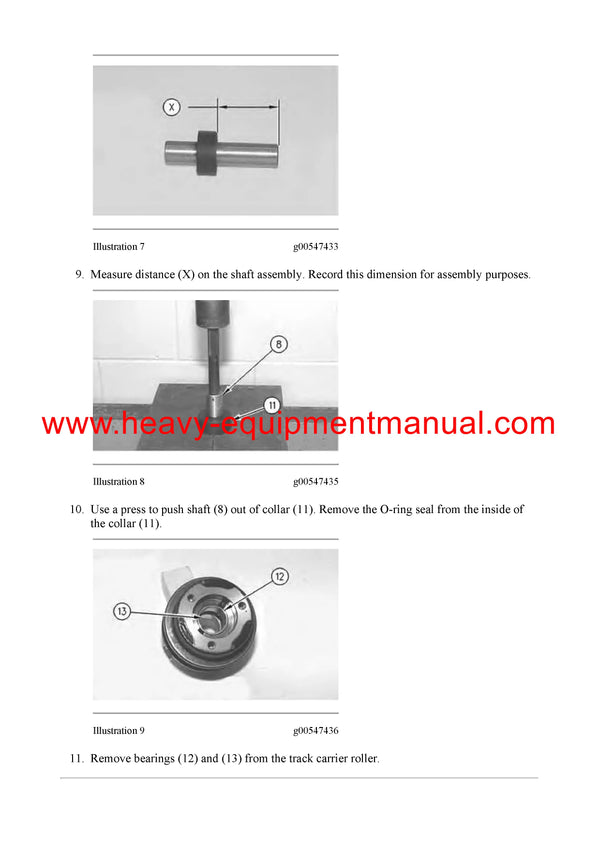 X

Illustration 7 g00547433

9. Measure distance (X) on the shaft assembly. Record this dimension for assembly purposes.

8

11

www.heavy-equipmentmanual.com

Illustration 8 g00547435

10. Use a press to push shaft (8) out of collar (11). Remove the O-ring seal from the inside of the collar (11).

12

13

Illustration 9 g00547436

11. Remove bearings (12) and (13) from the track carrier roller.