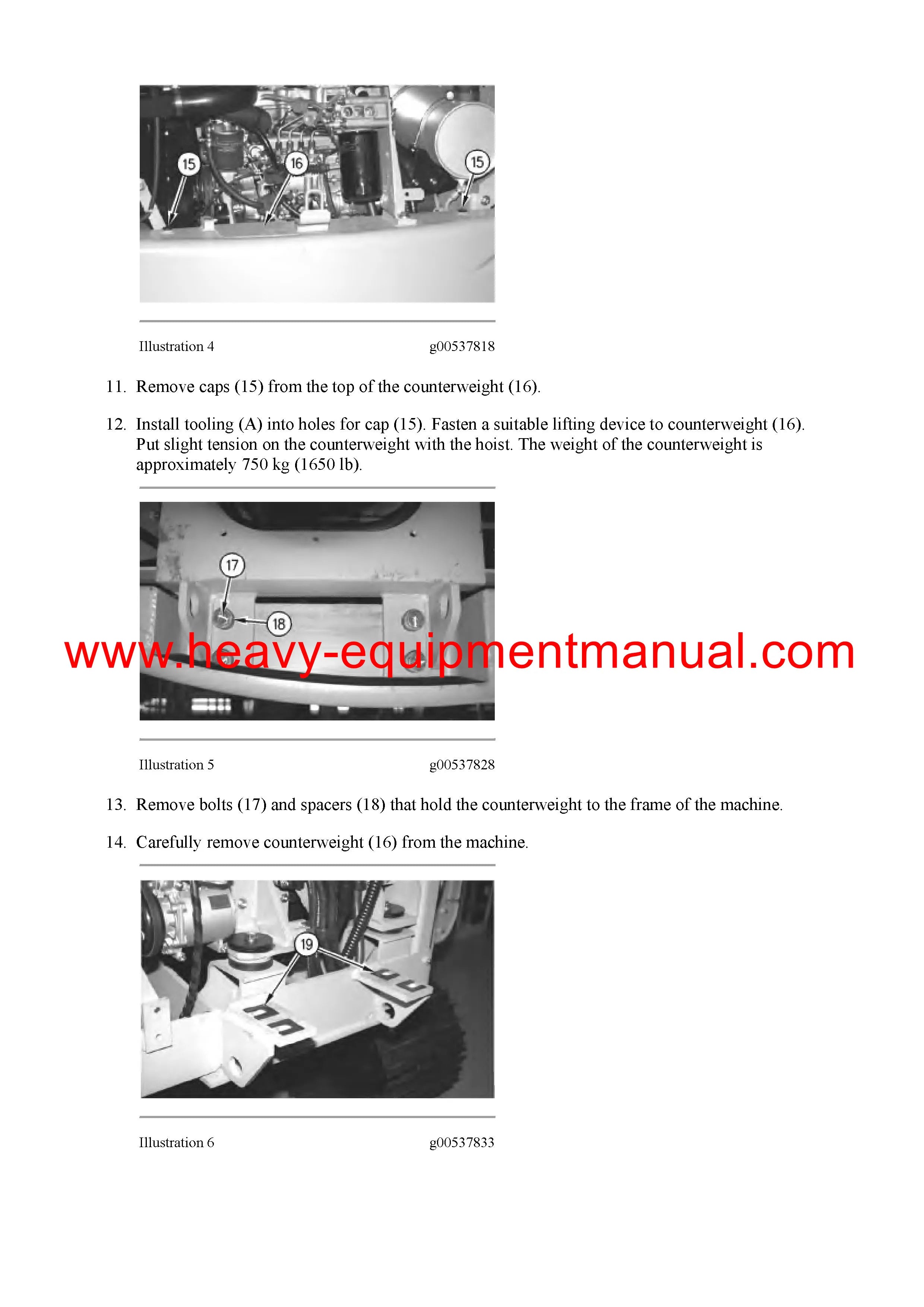 15
16
15

Illustration 4 g00537818

11. Remove caps (15) from the top of the counterweight (16).

12. Install tooling (A) into holes for cap (15). Fasten a suitable lifting device to counterweight (16). Put slight tension on the counterweight with the hoist. The weight of the counterweight is approximately 750 kg (1650 lb).

17
18

www.heavy-equipmentmanual.com

Illustration 5 g00537828

13. Remove bolts (17) and spacers (18) that hold the counterweight to the frame of the machine.

14. Carefully remove counterweight (16) from the machine.

19

Illustration 6 g00537833