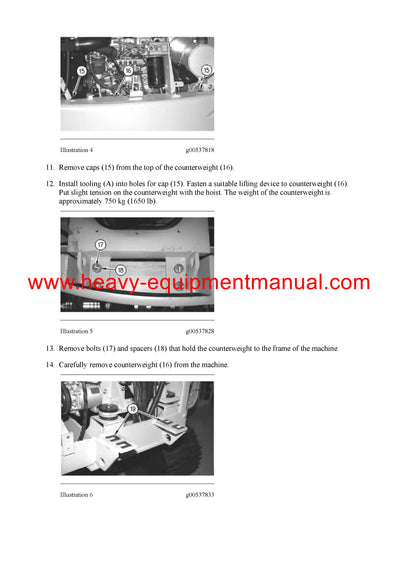 15 16 15

Illustration 4 g00537818

11. Remove caps (15) from the top of the counterweight (16).

12. Install tooling (A) into holes for cap (15). Fasten a suitable lifting device to counterweight (16). Put slight tension on the counterweight with the hoist. The weight of the counterweight is approximately 750 kg (1650 lb).

17 18

www.heavy-equipmentmanual.com

Illustration 5 g00537828

13. Remove bolts (17) and spacers (18) that hold the counterweight to the frame of the machine.

14. Carefully remove counterweight (16) from the machine.

19

Illustration 6 g00537833