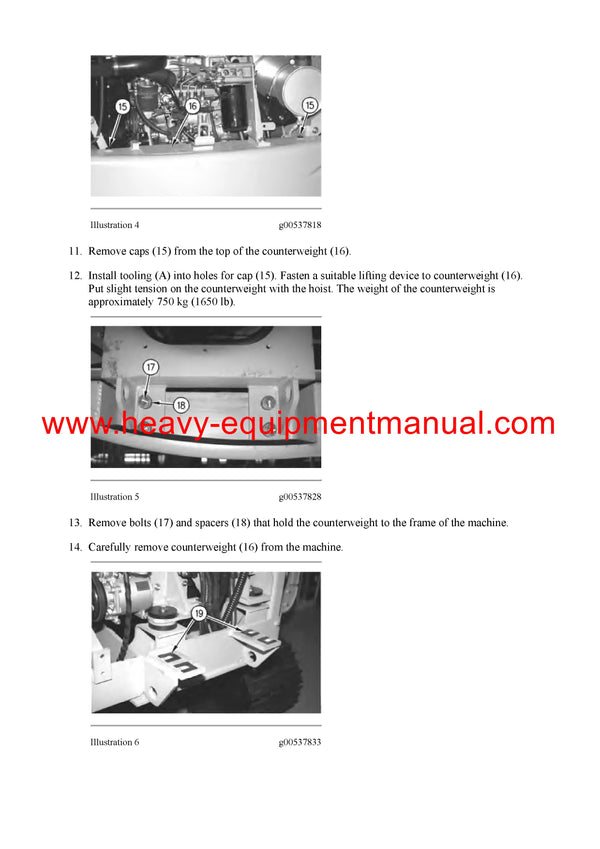 15

16

15

Illustration 4 g00537818

11. Remove caps (15) from the top of the counterweight (16).

12. Install tooling (A) into holes for cap (15). Fasten a suitable lifting device to counterweight (16). Put slight tension on the counterweight with the hoist. The weight of the counterweight is approximately 750 kg (1650 lb).

17

18

www.heavy-equipmentmanual.com

Illustration 5 g00537828

13. Remove bolts (17) and spacers (18) that hold the counterweight to the frame of the machine.

14. Carefully remove counterweight (16) from the machine.

19

Illustration 6 g00537833