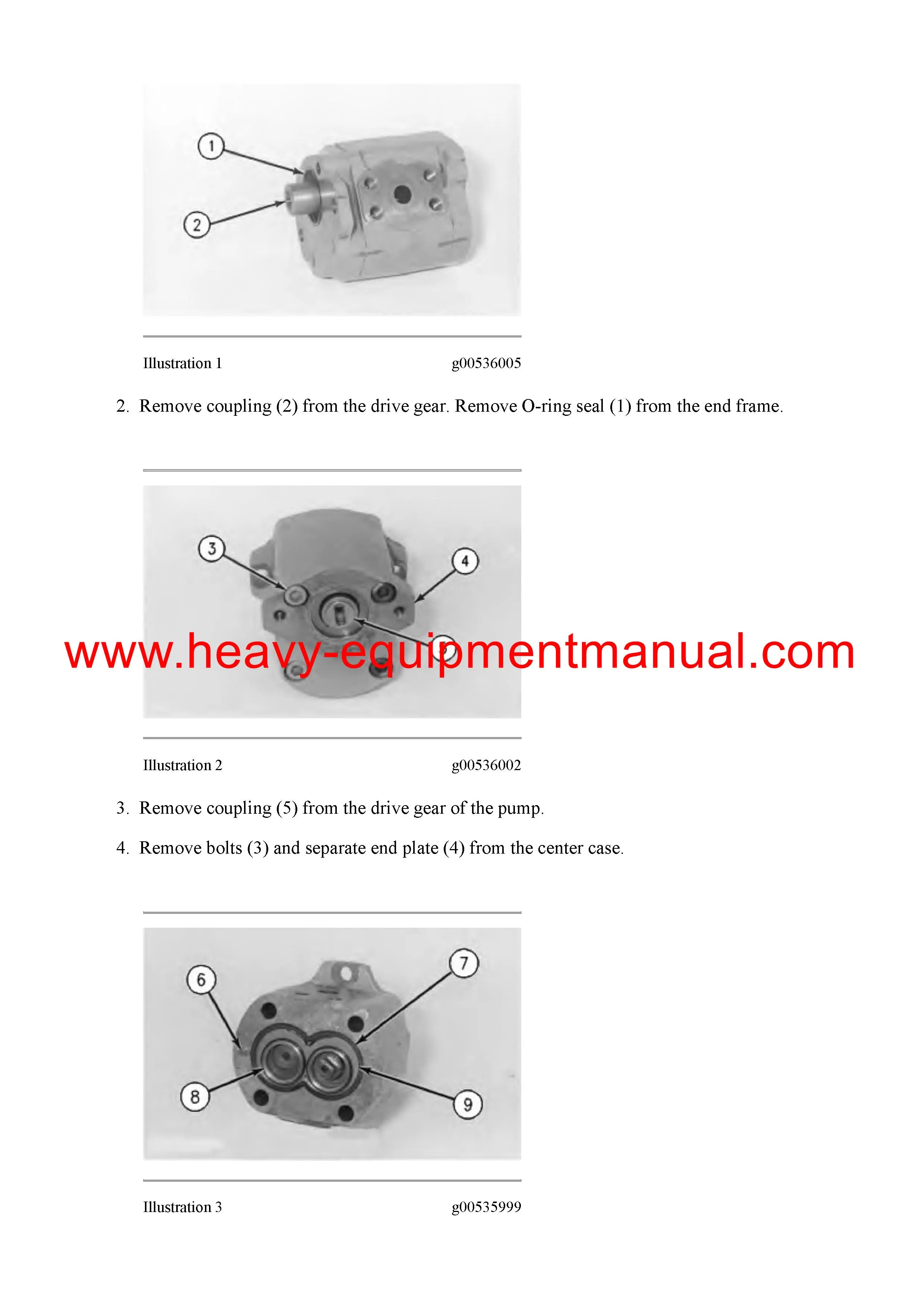 1

2

Illustration 1 g00536005

2. Remove coupling (2) from the drive gear. Remove O-ring seal (1) from the end frame.

3

4

www.heavy-equipmentmanual.com

Illustration 2 g00536002

3. Remove coupling (5) from the drive gear of the pump.

4. Remove bolts (3) and separate end plate (4) from the center case.

6

7

8

9

Illustration 3 g00535999