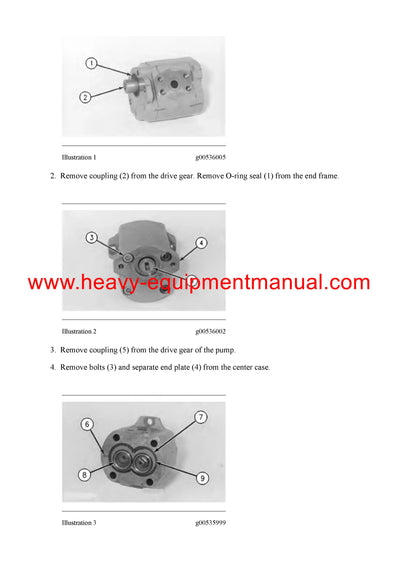 1

2

Illustration 1 g00536005

2. Remove coupling (2) from the drive gear. Remove O-ring seal (1) from the end frame.

3

4

www.heavy-equipmentmanual.com

Illustration 2 g00536002

3. Remove coupling (5) from the drive gear of the pump.

4. Remove bolts (3) and separate end plate (4) from the center case.

6

7

8

9

Illustration 3 g00535999