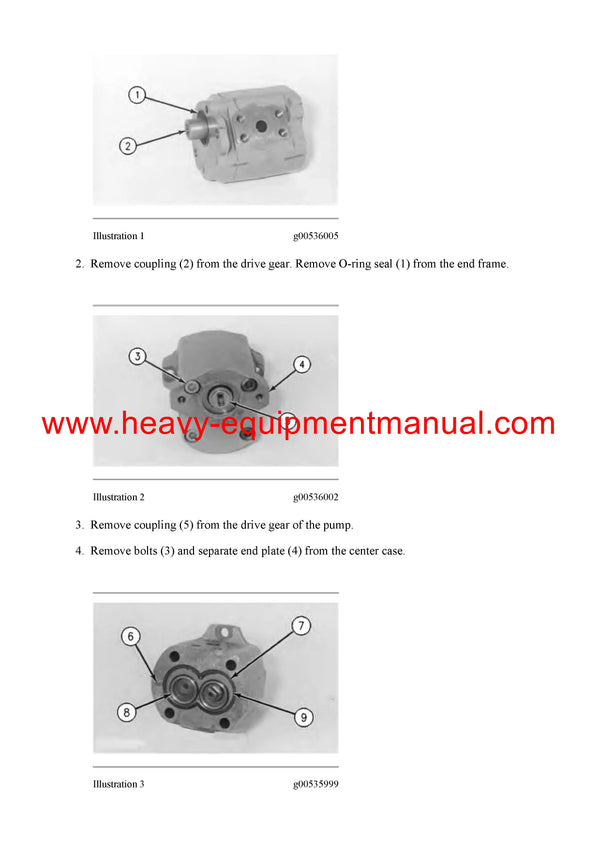 1

2

Illustration 1 g00536005

2. Remove coupling (2) from the drive gear. Remove O-ring seal (1) from the end frame.

3

4

www.heavy-equipmentmanual.com

Illustration 2 g00536002

3. Remove coupling (5) from the drive gear of the pump.

4. Remove bolts (3) and separate end plate (4) from the center case.

6

7

8

9

Illustration 3 g00535999