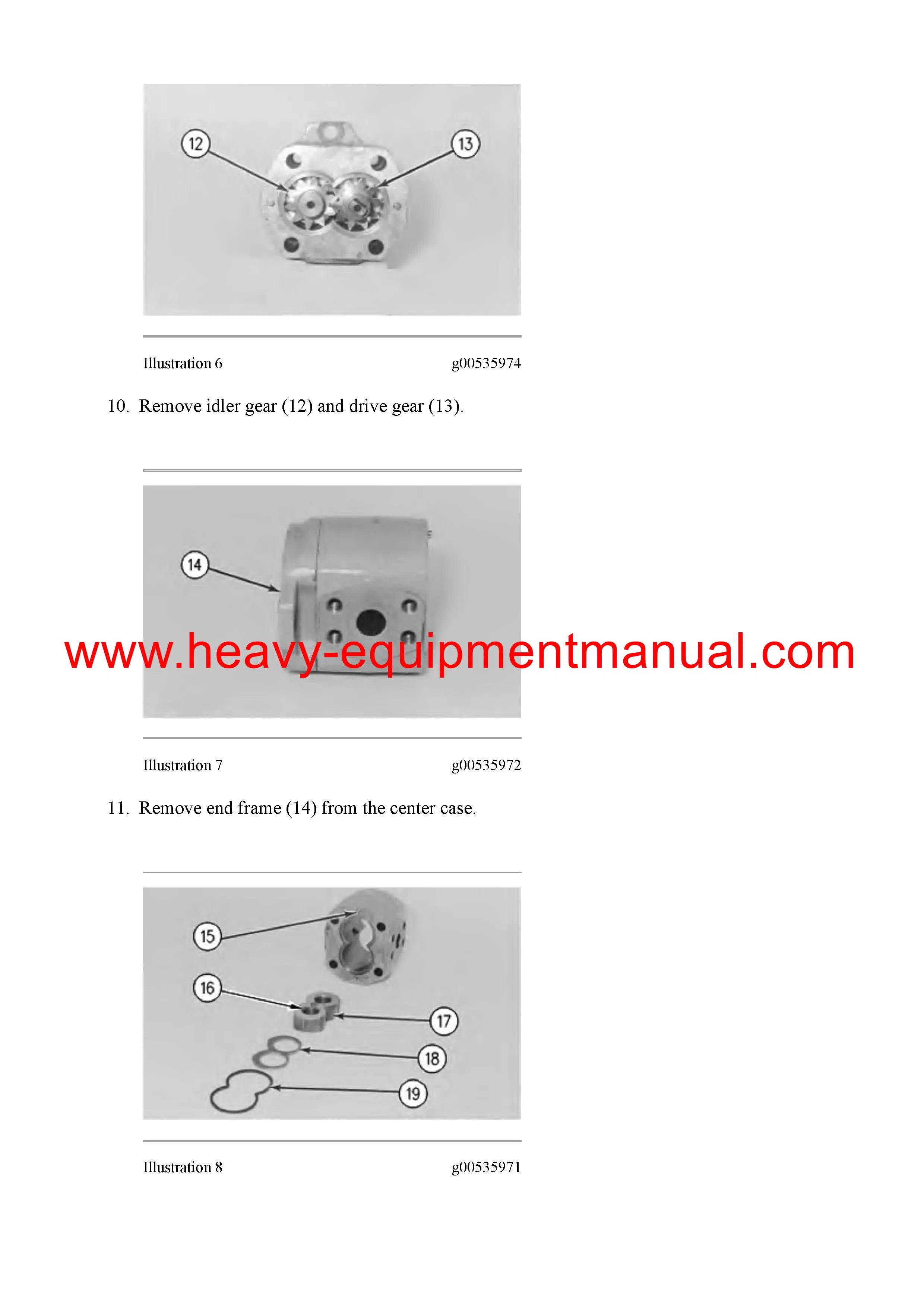 12

13

Illustration 6 g00535974

10. Remove idler gear (12) and drive gear (13).

14

www.heavy-equipmentmanual.com

Illustration 7 g00535972

11. Remove end frame (14) from the center case.

15

16

17

18

19

Illustration 8 g00535971