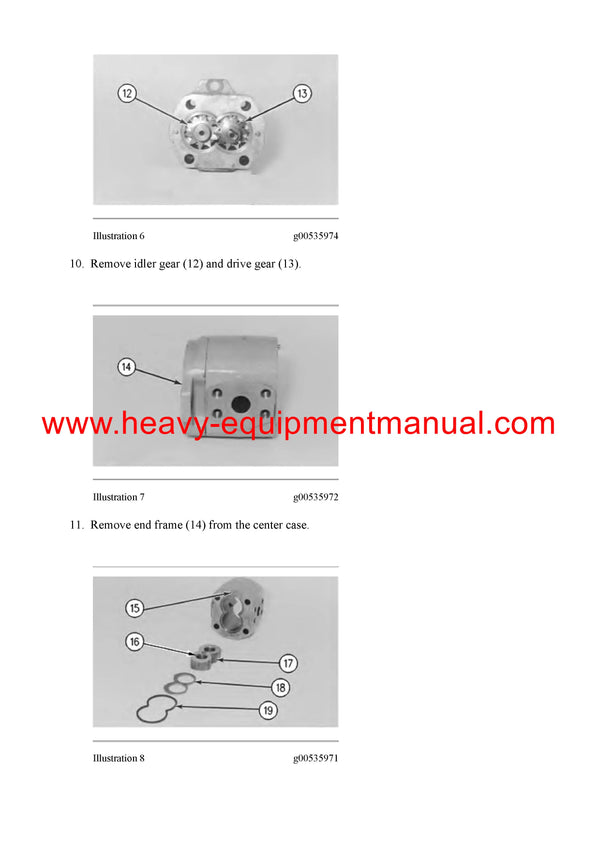 12

13

Illustration 6 g00535974

10. Remove idler gear (12) and drive gear (13).

14

www.heavy-equipmentmanual.com

Illustration 7 g00535972

11. Remove end frame (14) from the center case.

15

16

17

18

19

Illustration 8 g00535971