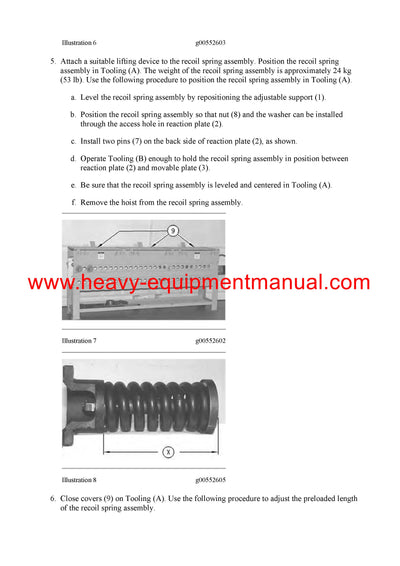 Illustration 6 g00552603

5. Attach a suitable lifting device to the recoil spring assembly. Position the recoil spring assembly in Tooling (A). The weight of the recoil spring assembly is approximately 24 kg (53 lb). Use the following procedure to position the recoil spring assembly in Tooling (A).

a. Level the recoil spring assembly by repositioning the adjustable support (1).

b. Position the recoil spring assembly so that nut (8) and the washer can be installed through the access hole in reaction plate (2).

c. Install two pins (7) on the back side of reaction plate (2), as shown.

d. Operate Tooling (B) enough to hold the recoil spring assembly in position between reaction plate (2) and movable plate (3).

e. Be sure that the recoil spring assembly is leveled and centered in Tooling (A).

f. Remove the hoist from the recoil spring assembly.

9

www.heavy-equipmentmanual.com

Illustration 7 g00552602

X

Illustration 8 g00552605

6. Close covers (9) on Tooling (A). Use the following procedure to adjust the preloaded length of the recoil spring assembly.