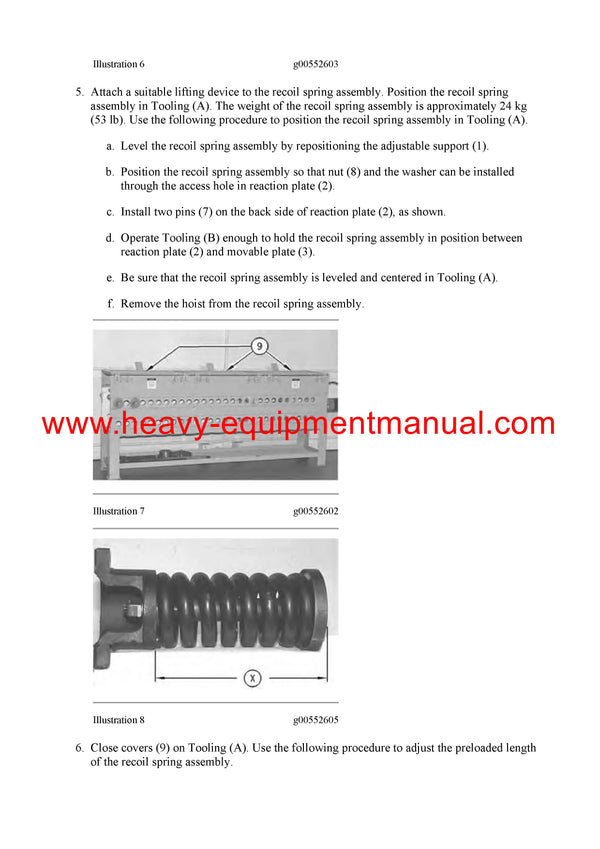 Illustration 6 g00552603

5. Attach a suitable lifting device to the recoil spring assembly. Position the recoil spring assembly in Tooling (A). The weight of the recoil spring assembly is approximately 24 kg (53 lb). Use the following procedure to position the recoil spring assembly in Tooling (A).

a. Level the recoil spring assembly by repositioning the adjustable support (1).

b. Position the recoil spring assembly so that nut (8) and the washer can be installed through the access hole in reaction plate (2).

c. Install two pins (7) on the back side of reaction plate (2), as shown.

d. Operate Tooling (B) enough to hold the recoil spring assembly in position between reaction plate (2) and movable plate (3).

e. Be sure that the recoil spring assembly is leveled and centered in Tooling (A).

f. Remove the hoist from the recoil spring assembly.

9

www.heavy-equipmentmanual.com

Illustration 7 g00552602

X

Illustration 8 g00552605

6. Close covers (9) on Tooling (A). Use the following procedure to adjust the preloaded length of the recoil spring assembly.