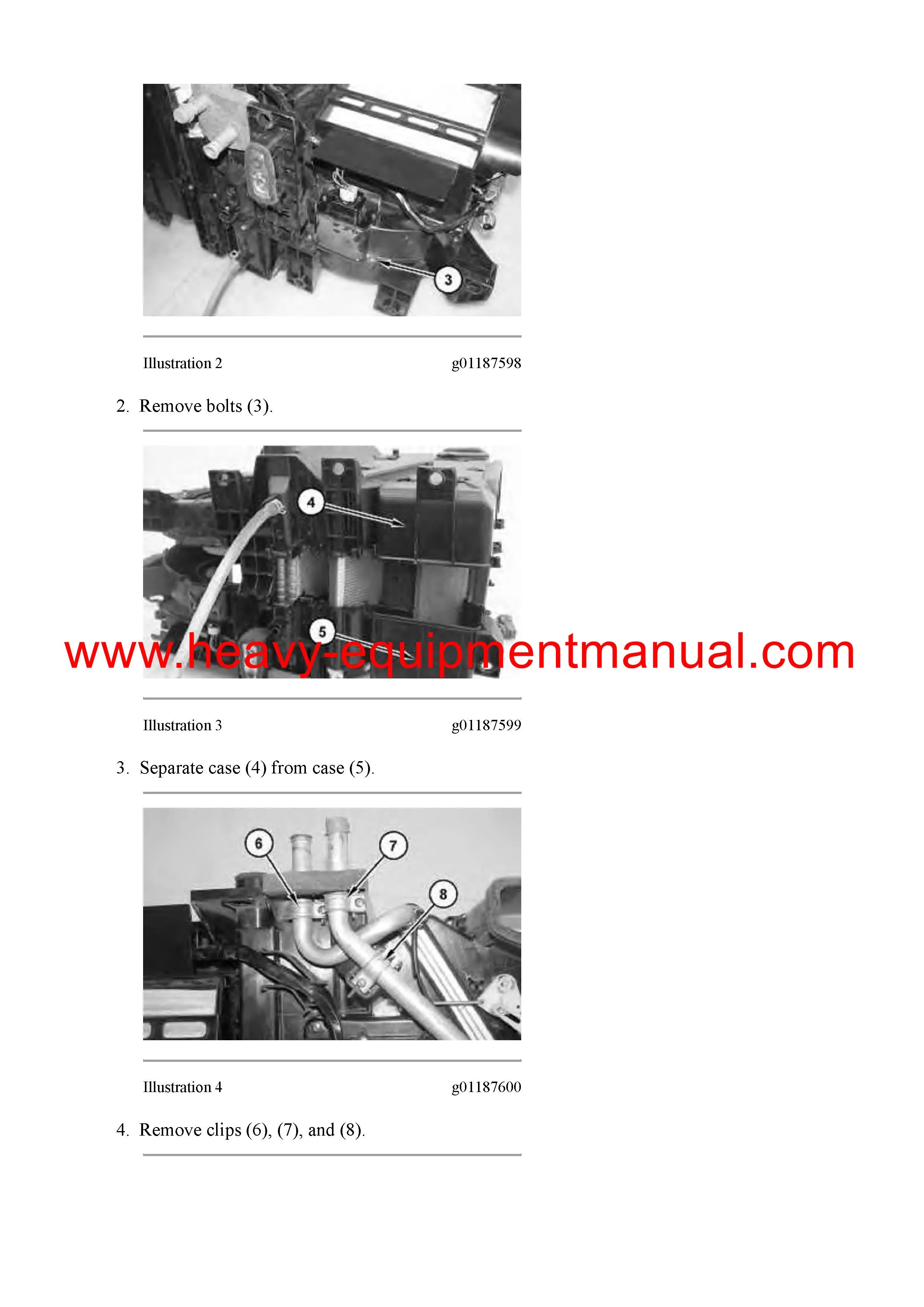 3

Illustration 2 g01187598

2. Remove bolts (3).

4

5

www.heavy-equipmentmanual.com

Illustration 3 g01187599

3. Separate case (4) from case (5).

6

7

8

Illustration 4 g01187600

4. Remove clips (6), (7), and (8).