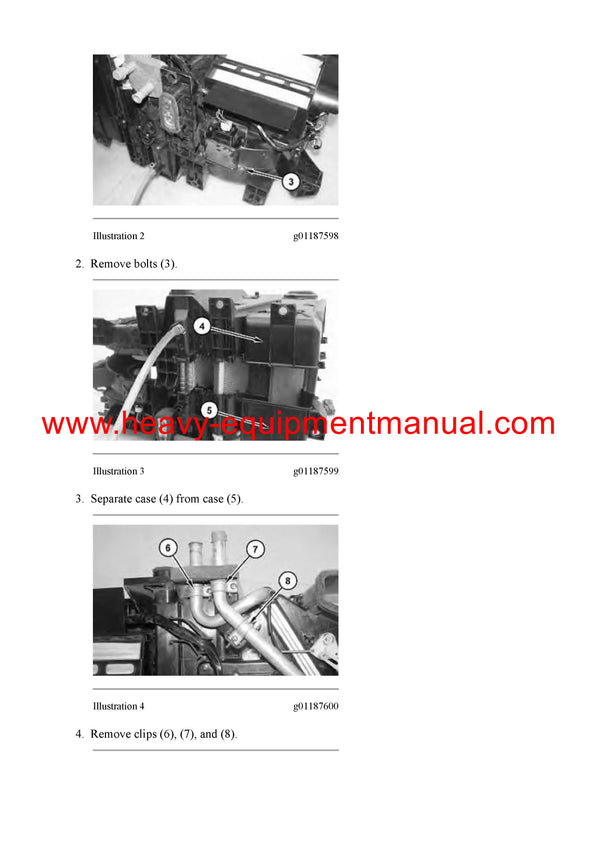 3

Illustration 2 g01187598

2. Remove bolts (3).

4

5

www.heavy-equipmentmanual.com

Illustration 3 g01187599

3. Separate case (4) from case (5).

6

7

8

Illustration 4 g01187600

4. Remove clips (6), (7), and (8).