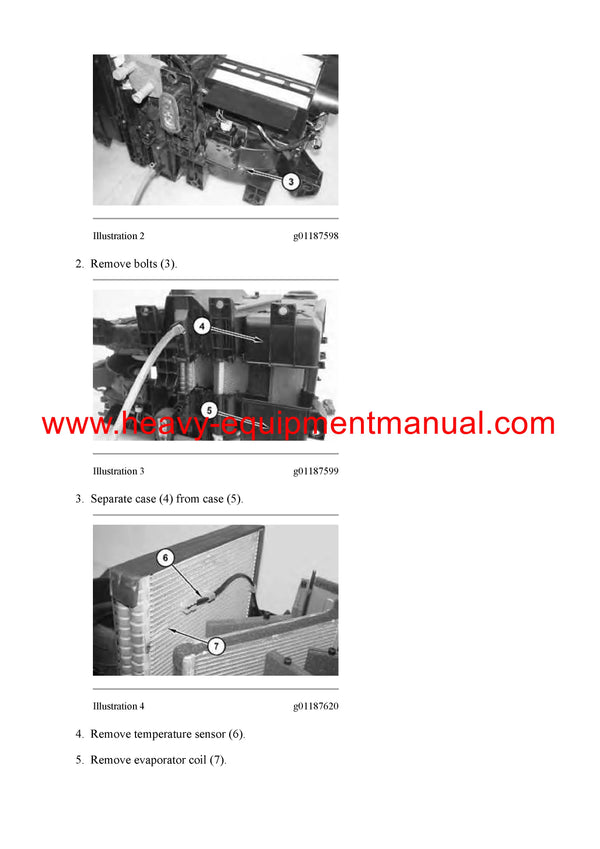 3

Illustration 2 g01187598

2. Remove bolts (3).

4

5

www.heavy-equipmentmanual.com

Illustration 3 g01187599

3. Separate case (4) from case (5).

6

7

Illustration 4 g01187620

4. Remove temperature sensor (6).

5. Remove evaporator coil (7).