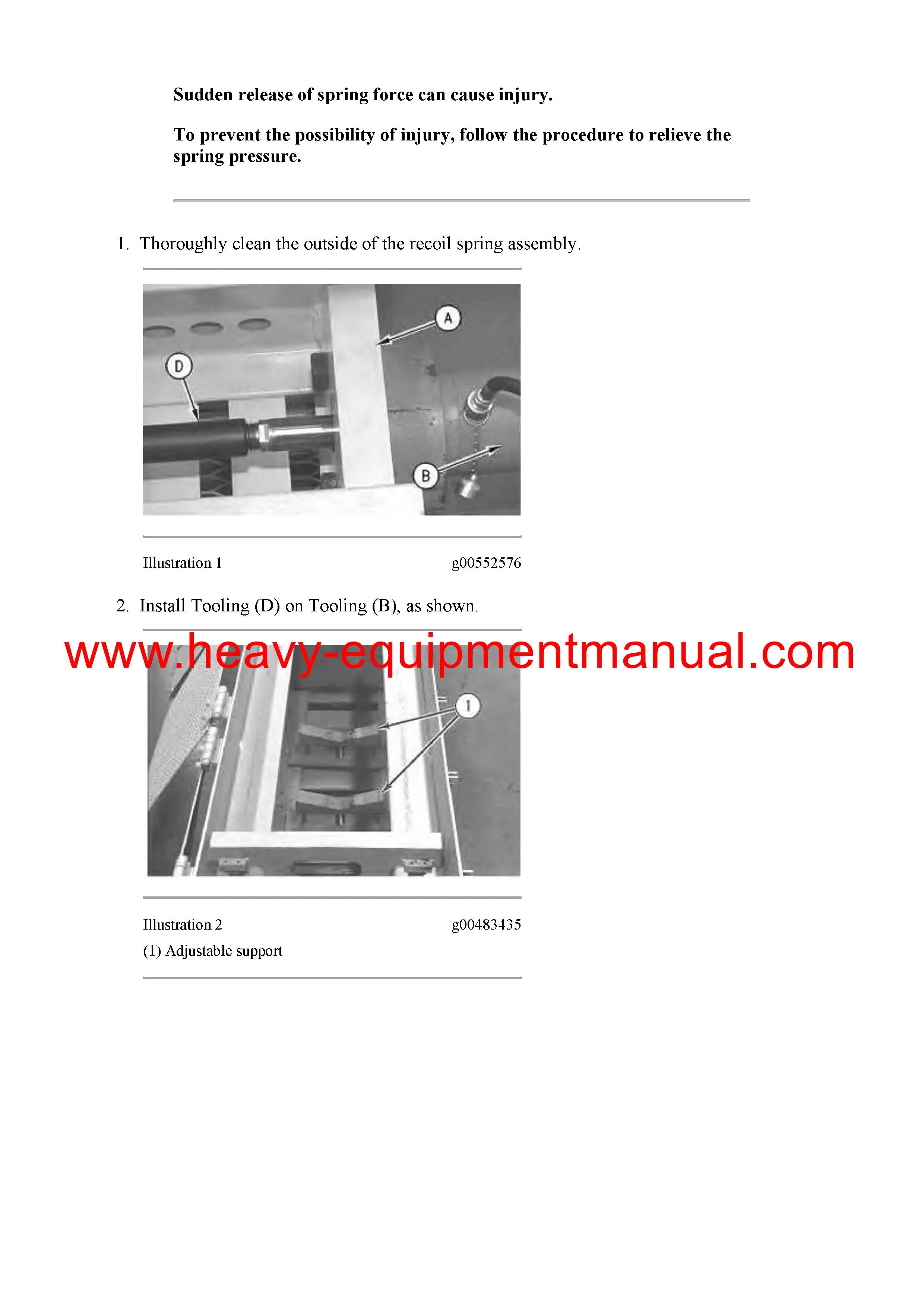 Sudden release of spring force can cause injury.

To prevent the possibility of injury, follow the procedure to relieve the spring pressure.

1. Thoroughly clean the outside of the recoil spring assembly.

A

D

B

Illustration 1 g00552576

2. Install Tooling (D) on Tooling (B), as shown.

www.heavy-equipmentmanual.com

1

Illustration 2 g00483435

(1) Adjustable support