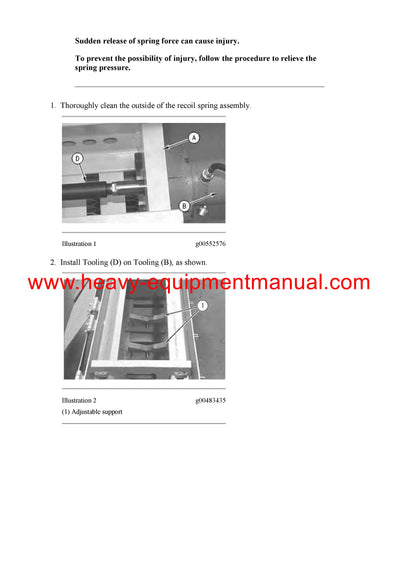 Sudden release of spring force can cause injury.

To prevent the possibility of injury, follow the procedure to relieve the spring pressure.

1. Thoroughly clean the outside of the recoil spring assembly.

A

D

B

Illustration 1 g00552576

2. Install Tooling (D) on Tooling (B), as shown.

www.heavy-equipmentmanual.com

1

Illustration 2 g00483435

(1) Adjustable support