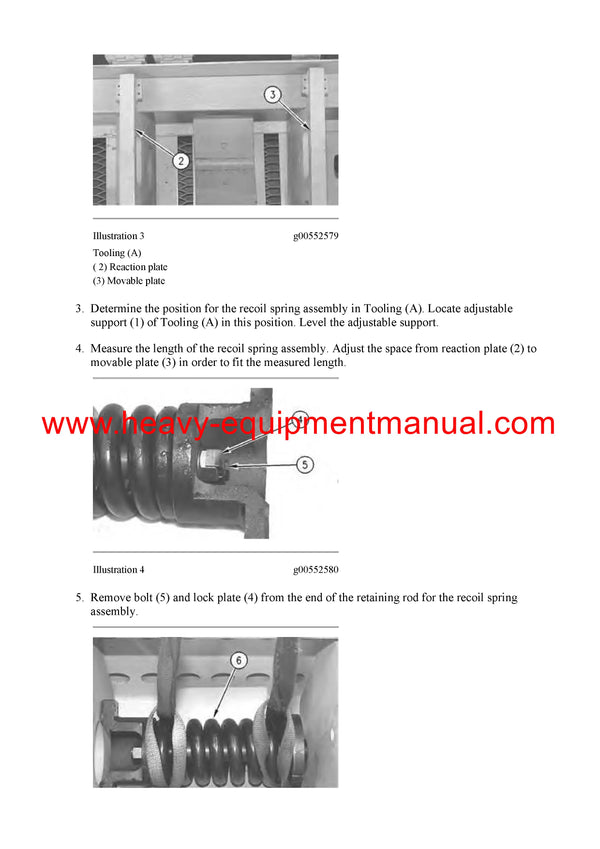 3

2

Illustration 3 g00552579

Tooling (A)

( 2) Reaction plate

(3) Movable plate

3. Determine the position for the recoil spring assembly in Tooling (A). Locate adjustable support (1) of Tooling (A) in this position. Level the adjustable support.

4. Measure the length of the recoil spring assembly. Adjust the space from reaction plate (2) to movable plate (3) in order to fit the measured length.

www.heavy-equipmentmanual.com

5

Illustration 4 g00552580

5. Remove bolt (5) and lock plate (4) from the end of the retaining rod for the recoil spring assembly.

6